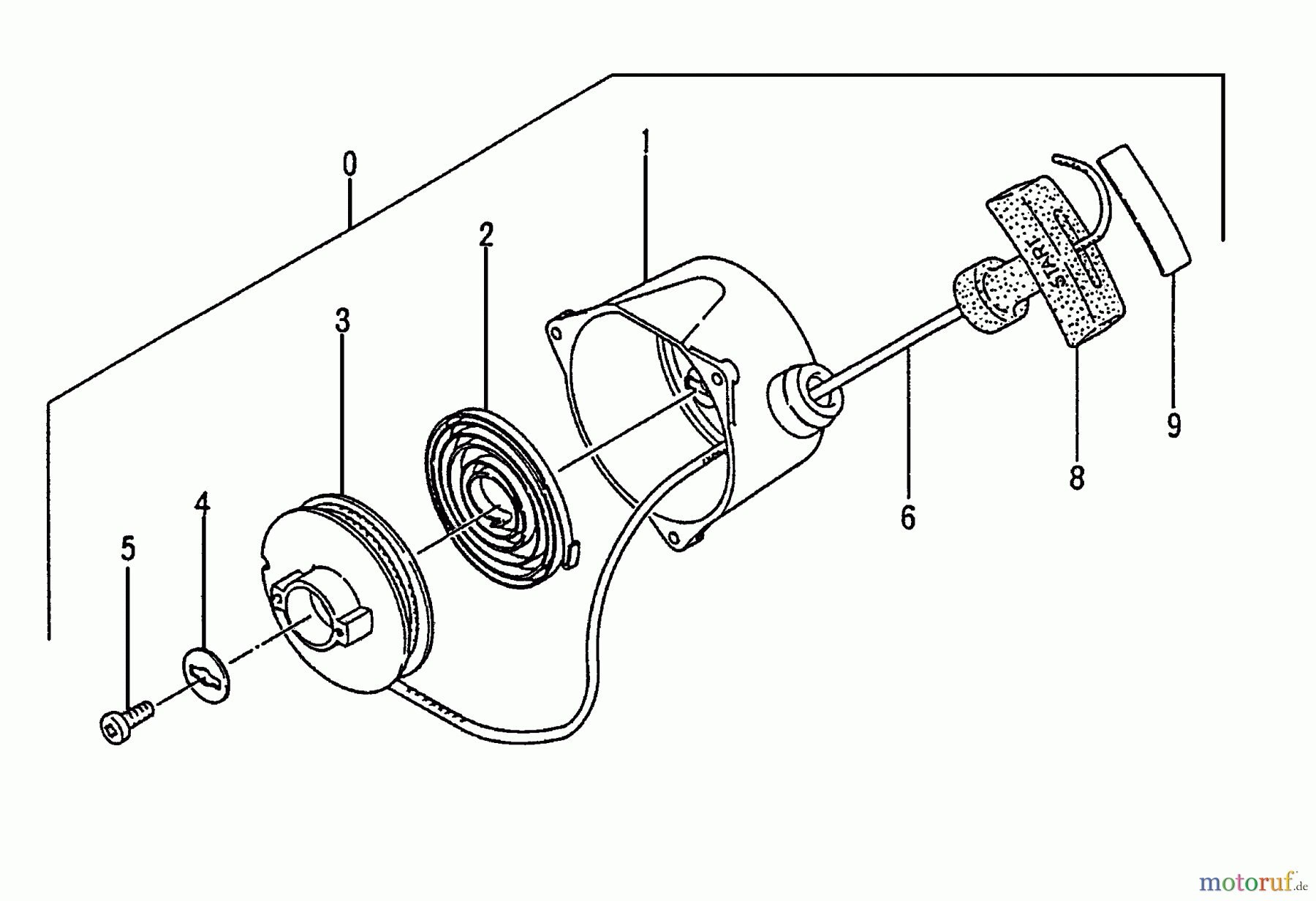 0
1
2
3
4
5
6
8
9
START
motoruf.de