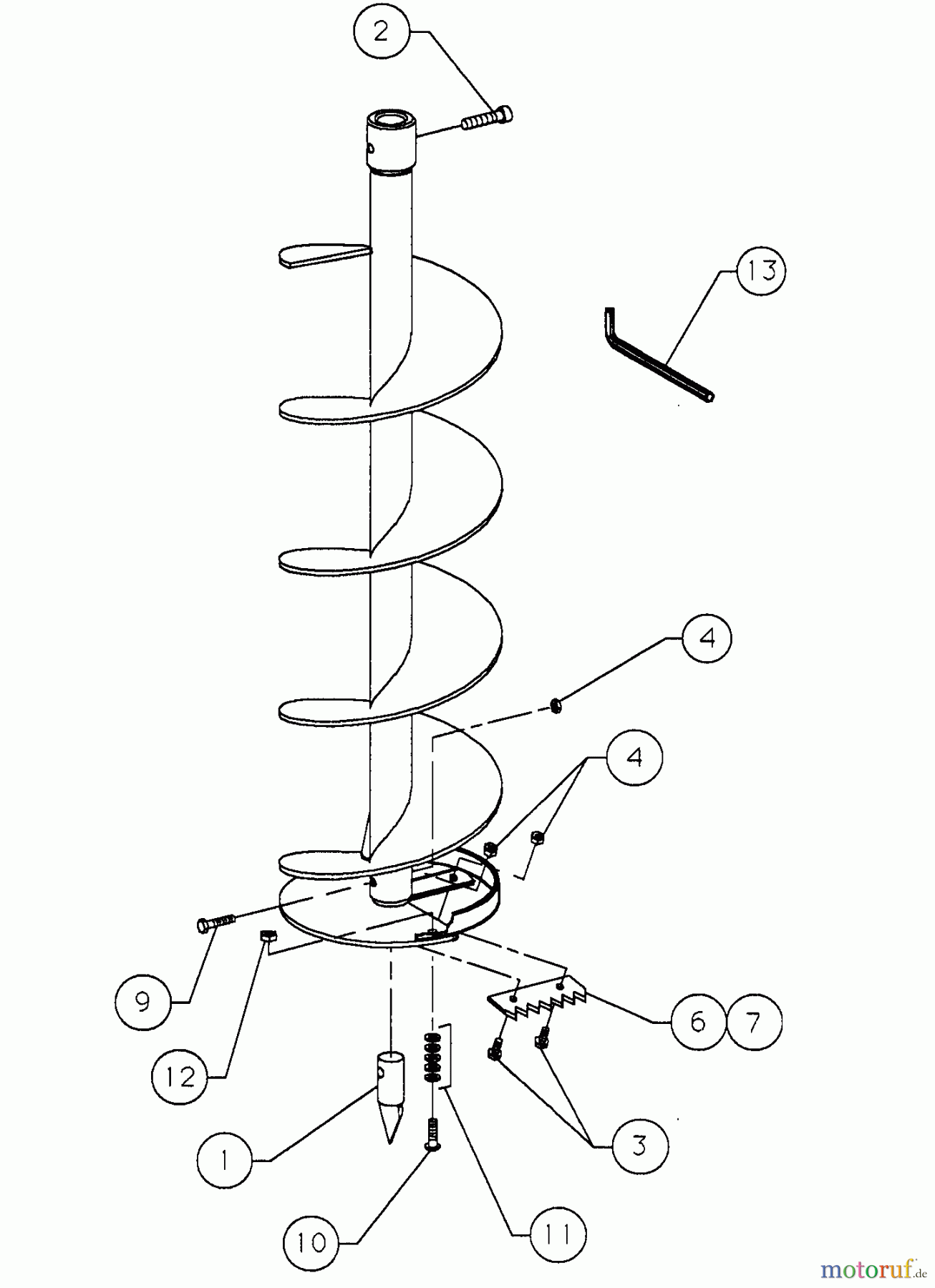 2
13
4
4
9
6
7
12
3
1
10
11
motoruf.de