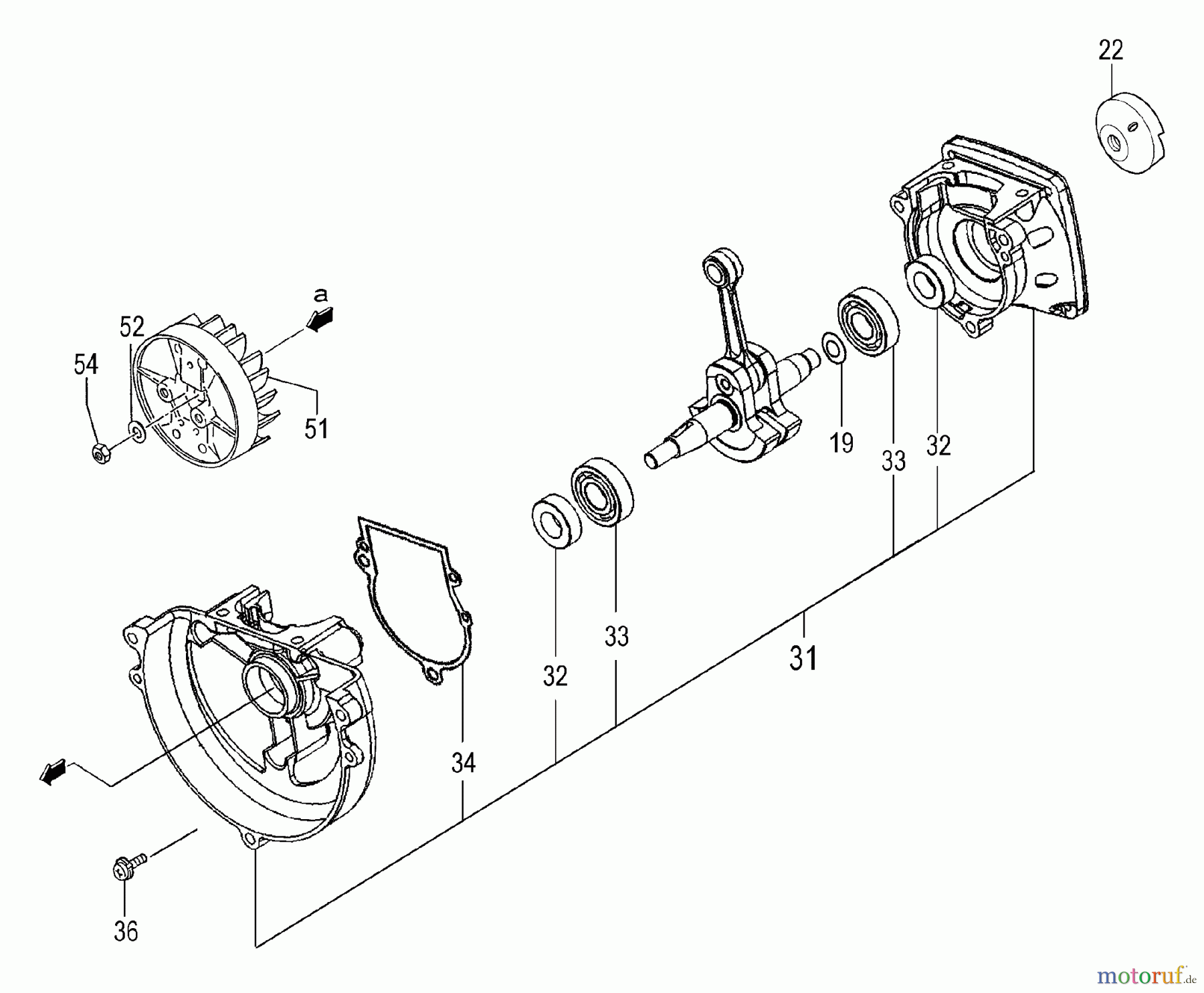 22

a

52

54

51

19

33

32

32

33

31

34

36

motoruf.de