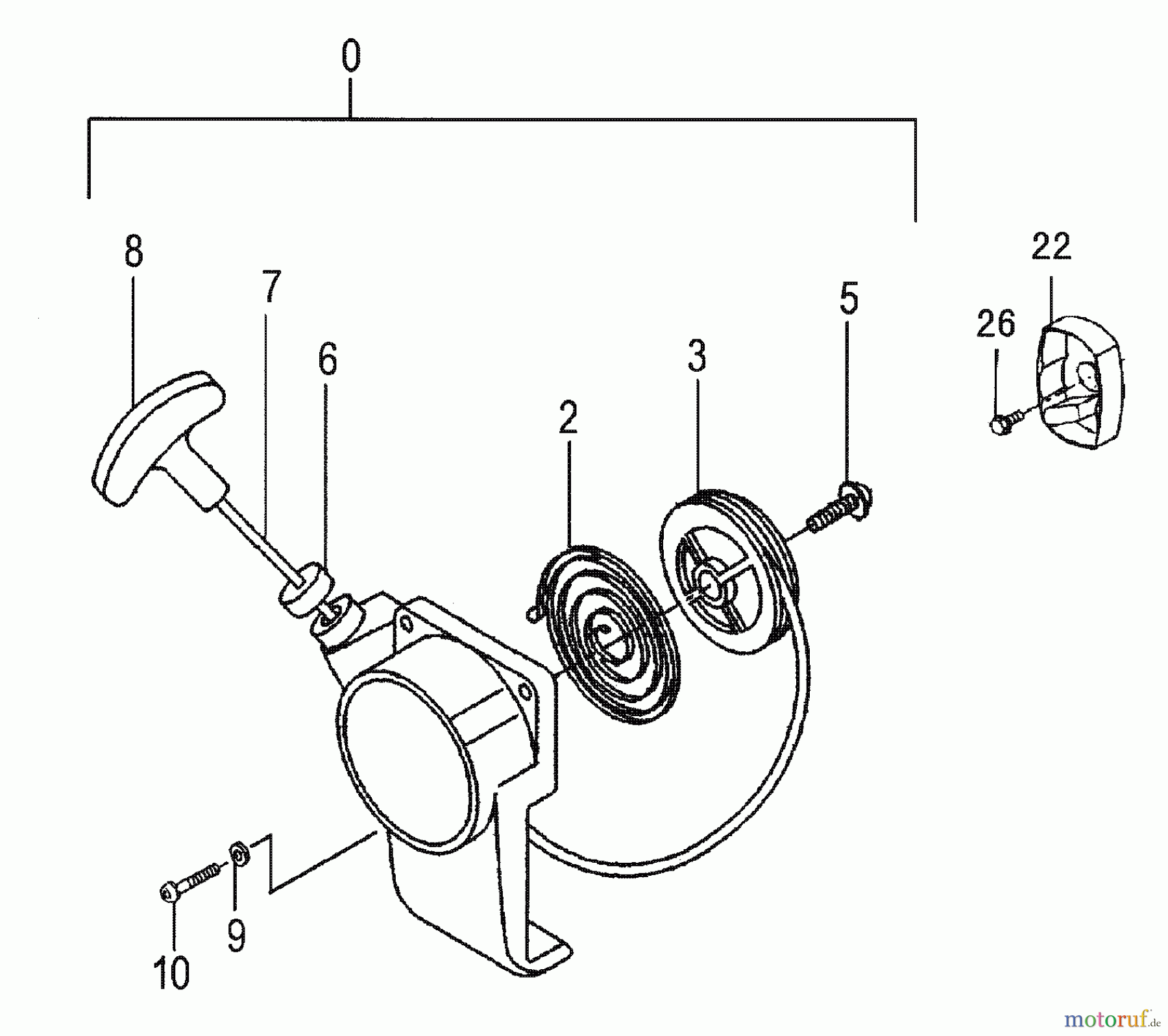 0
8
7
6
2
3
5
22
26
10
9
motoruf.de