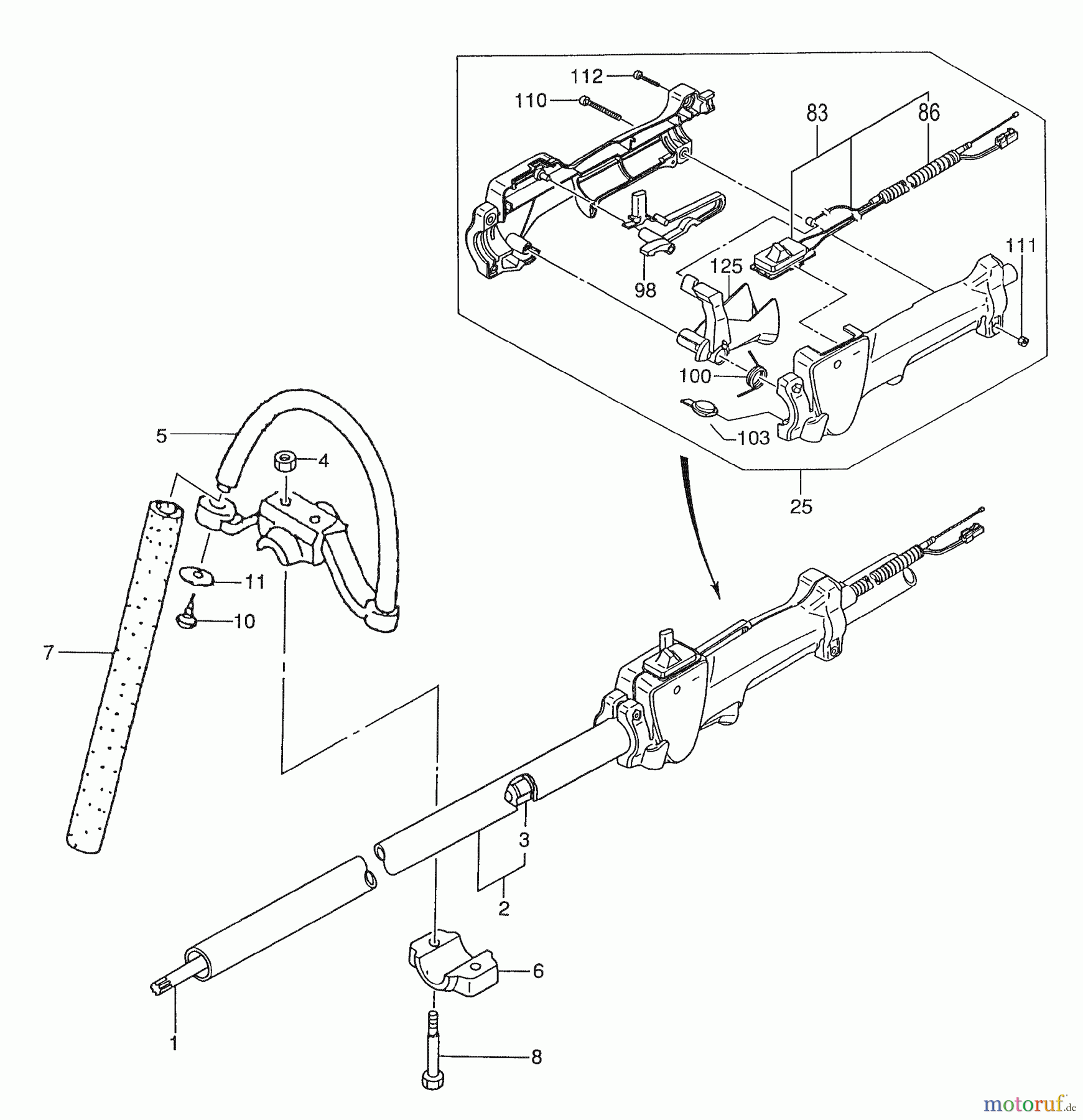 112
110
83
86
111
125
98
100
103
25
5
4
11
10
7
3
2
6
1
8
motoruf.de