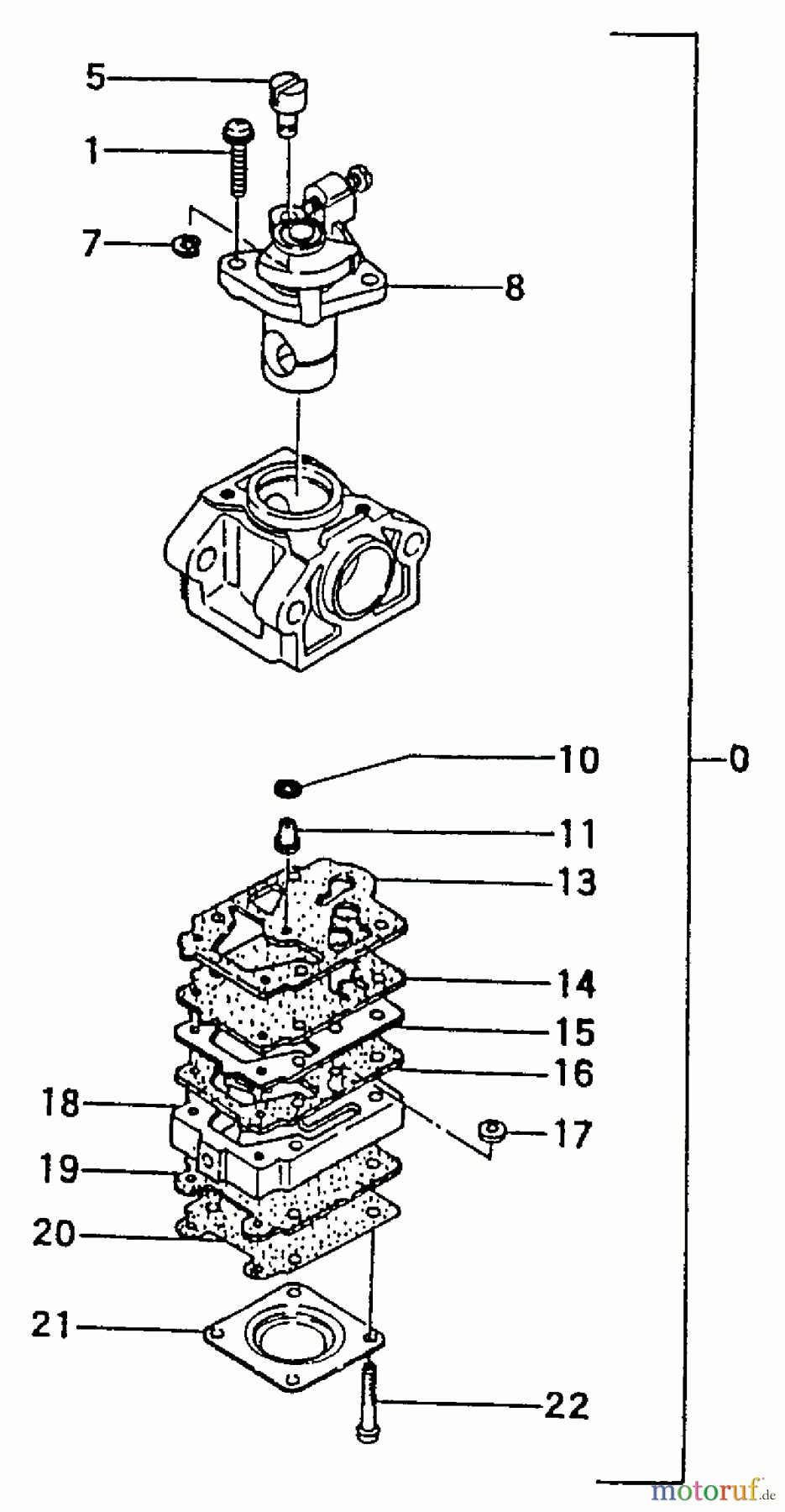 5
1
7
8
10
0
11
13
14
15
16
18
17
19
20
21
22
motoruf.de