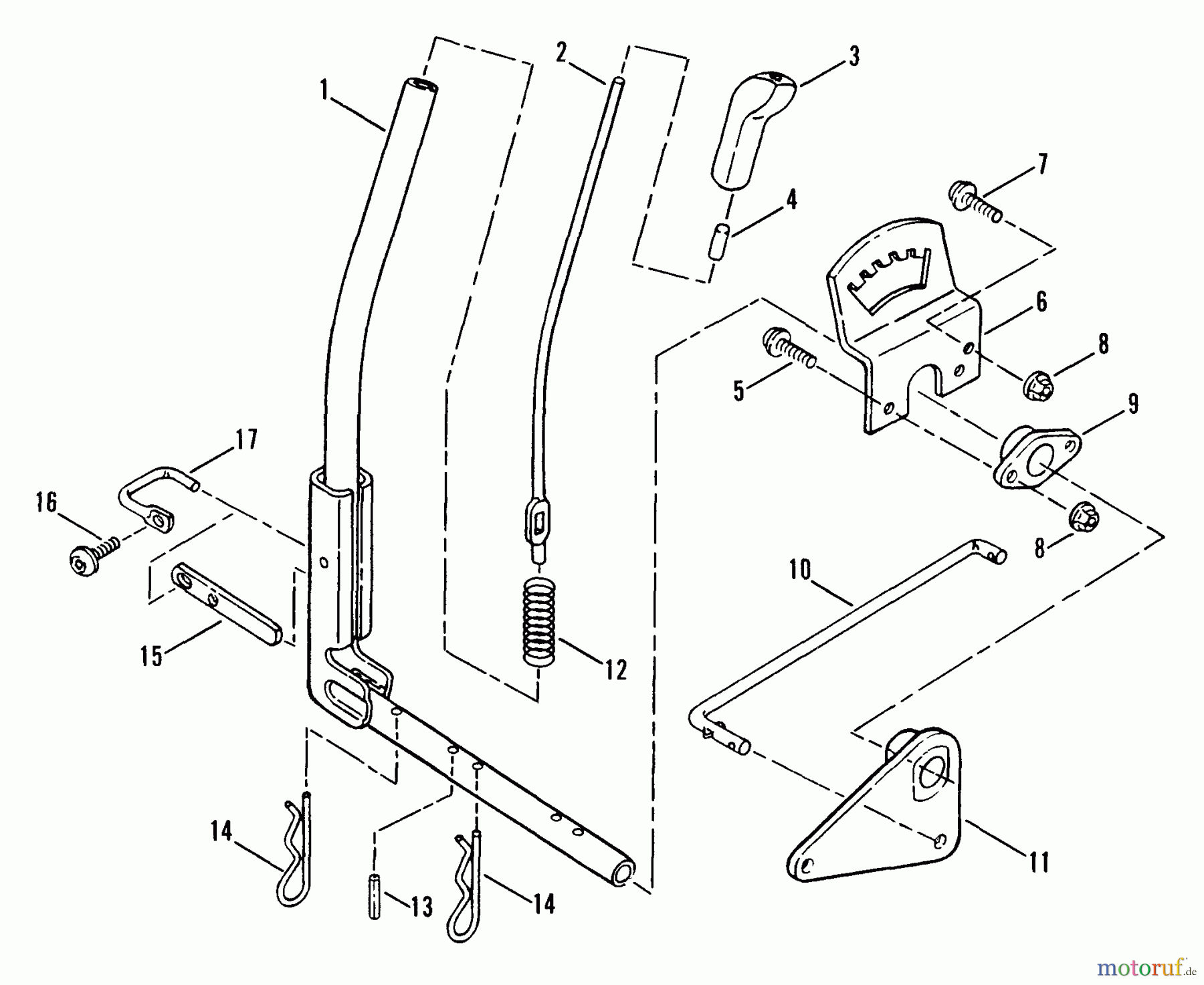 1
2
3
4
7
6
8
5
9
17
16
8
10
15
12
11
14
13
14
motoruf.de