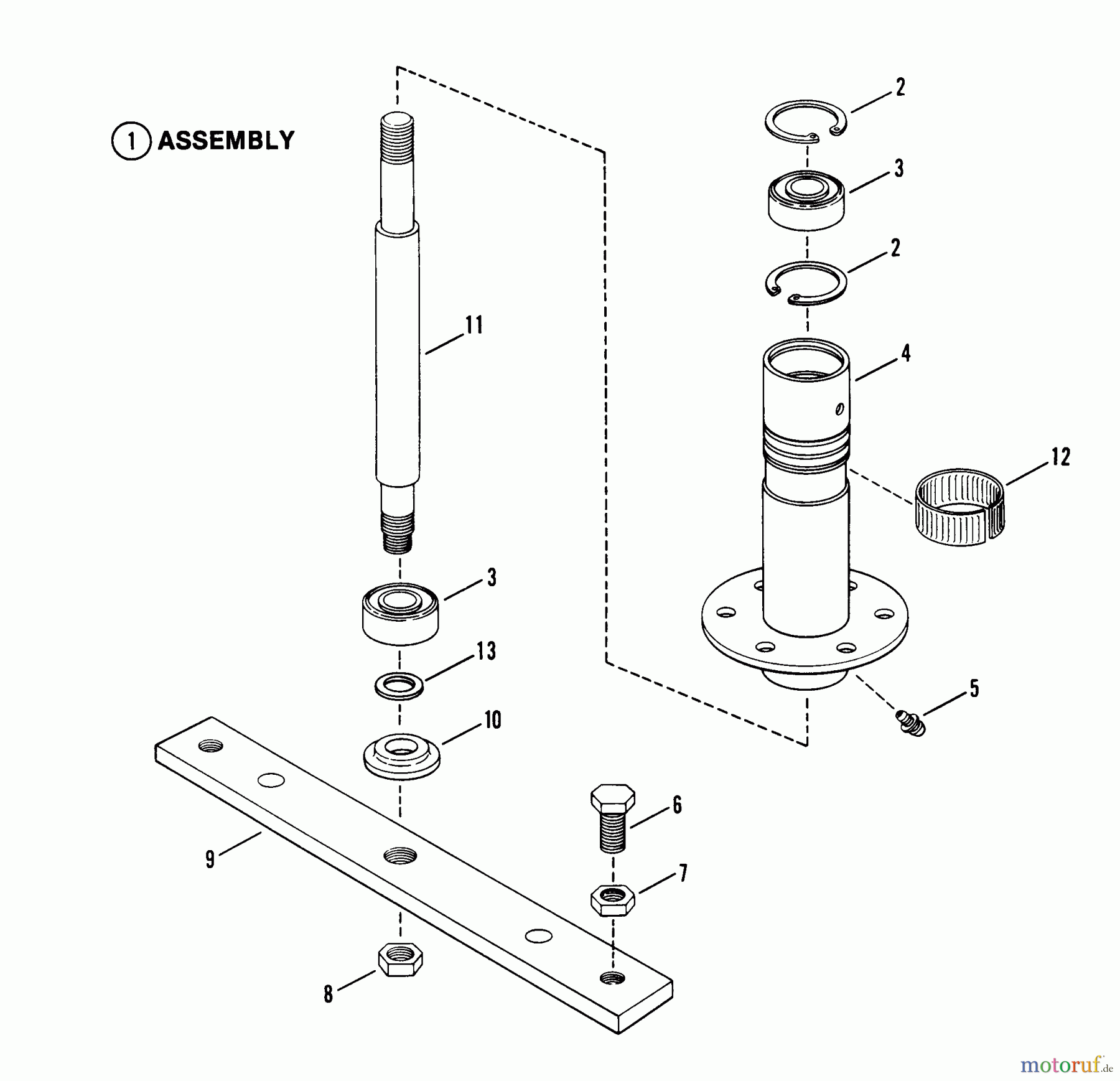 1 ASSEMBLY

2

3

2

11

4

12

3

13

10

5

6

9

7

8

motoruf.de