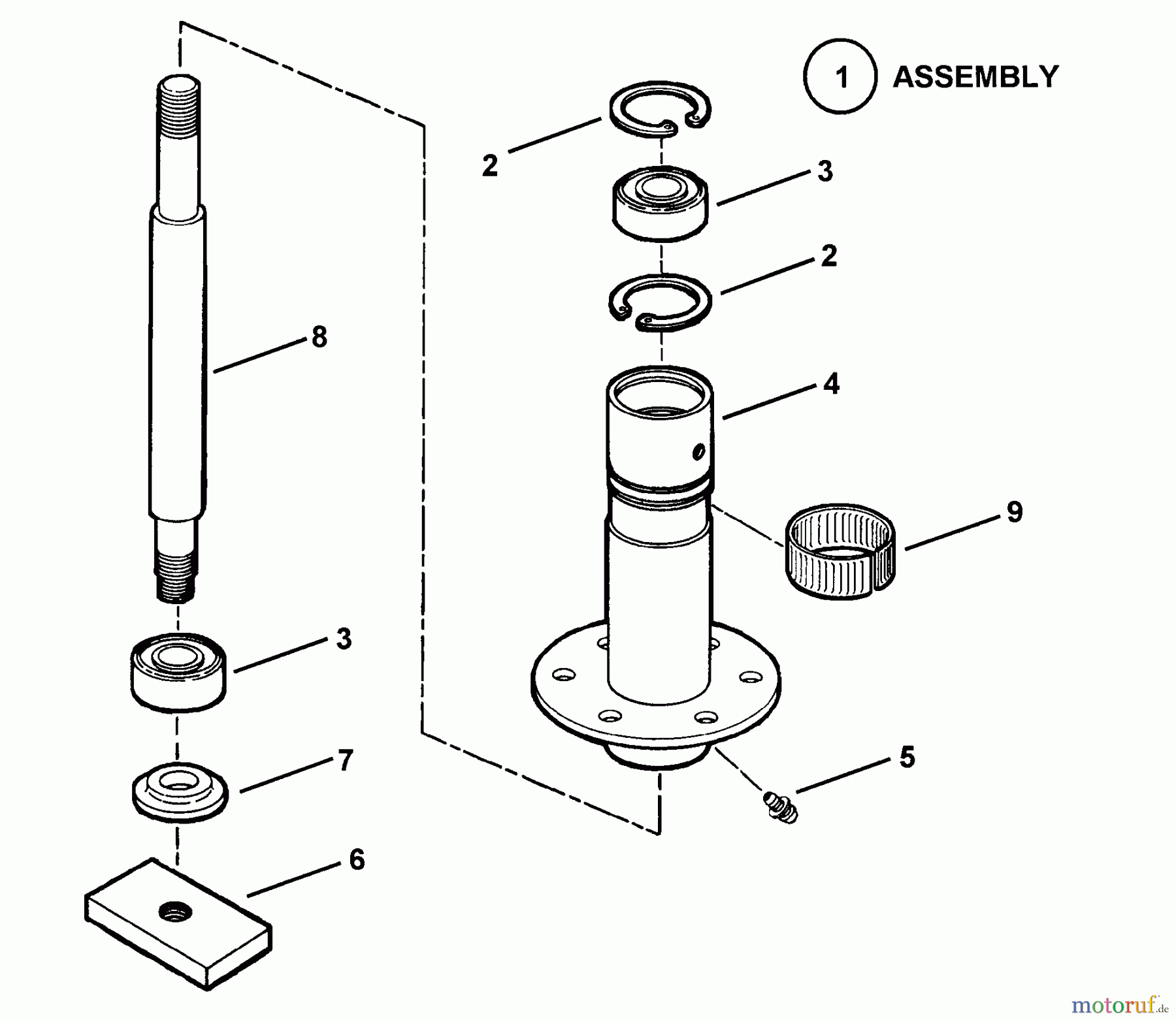 1 ASSEMBLY

2

3

2

8

4

9

3

7

5

6

motoruf.de