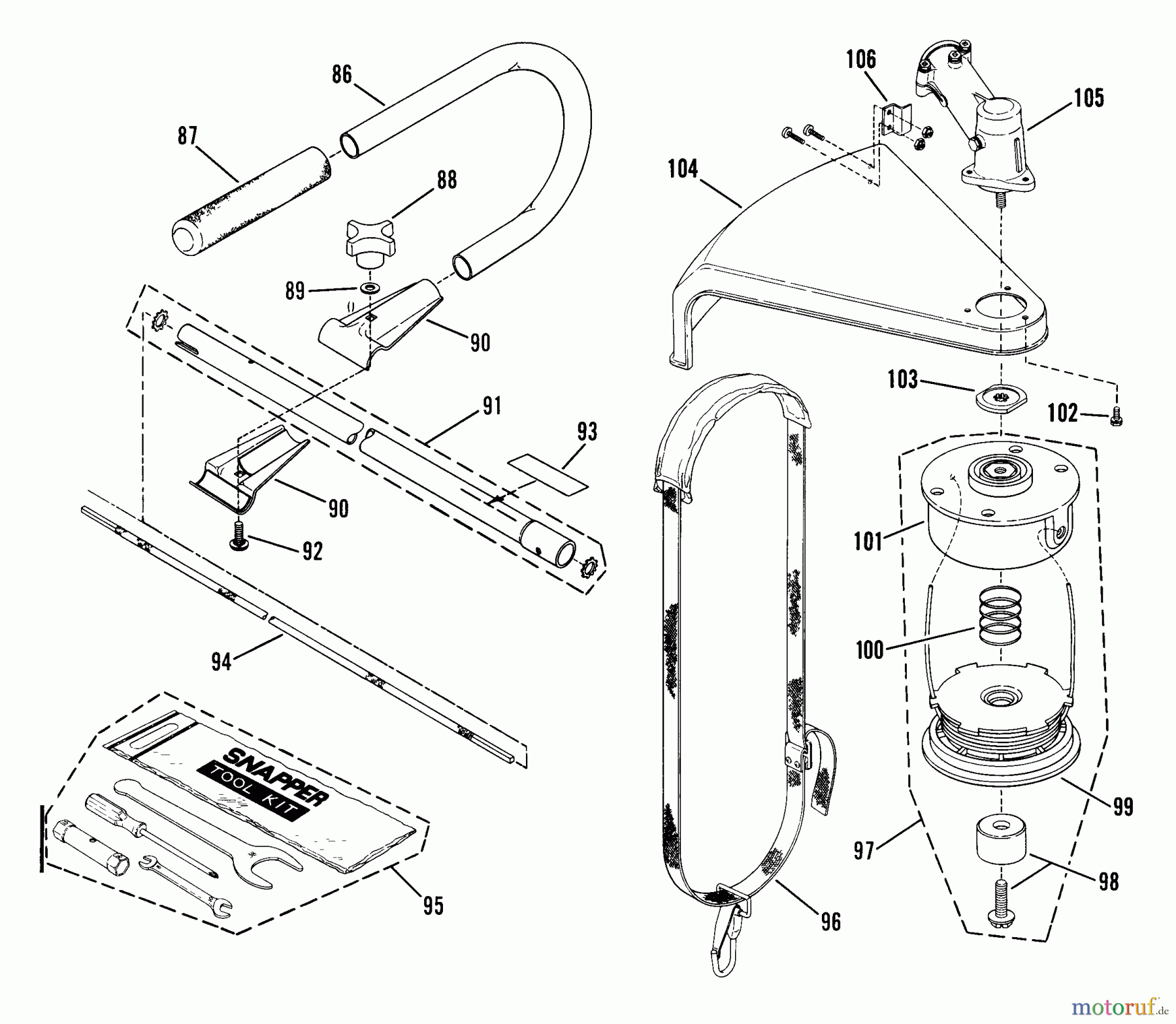 86
87
88
89
90
91
93
90
92
94
SNAPPER
TOOL KIT
95
106
105
104
103
102
101
100
99
97
98
96
motoruf.de