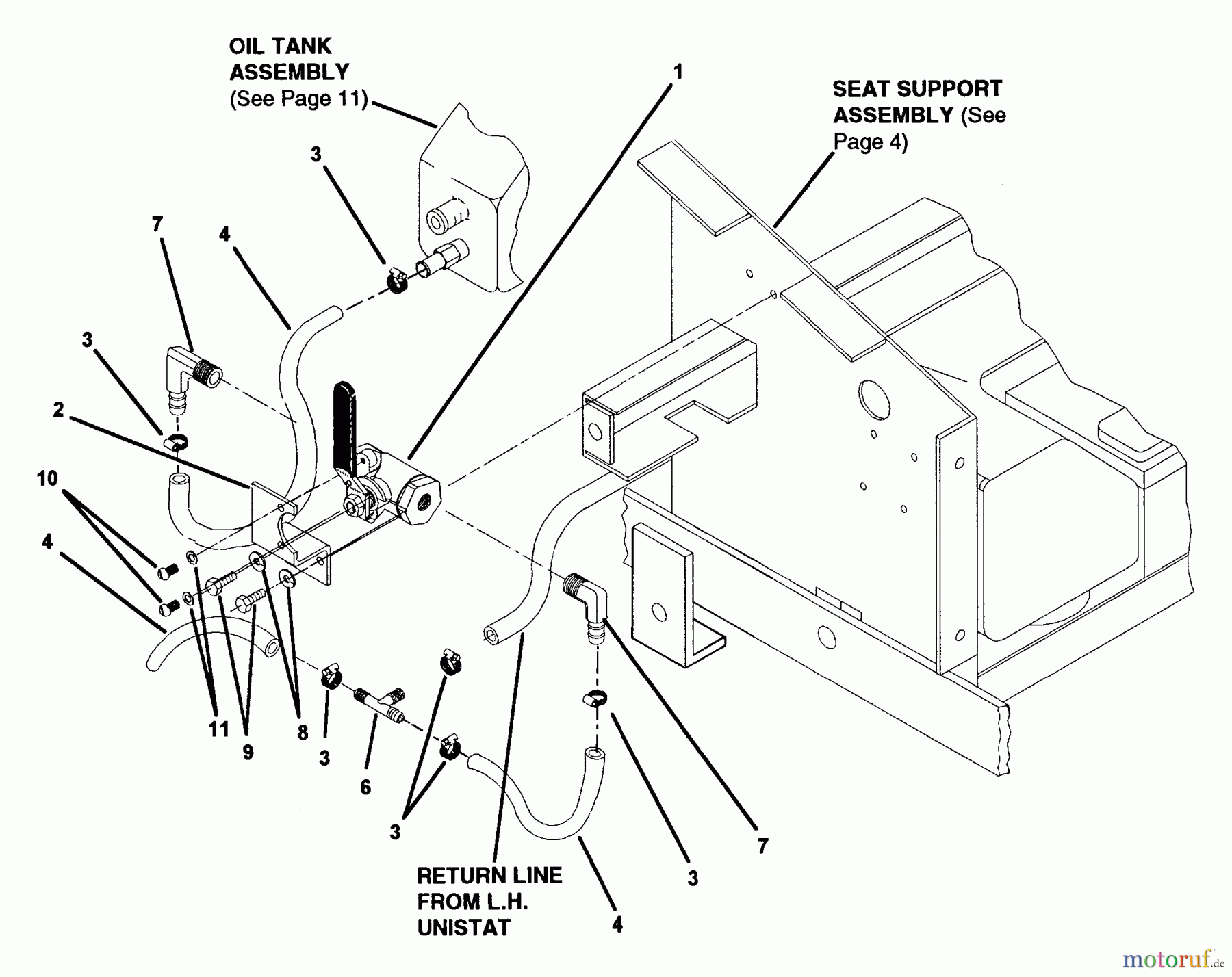 OIL TANK ASSEMBLY (See Page 11)

1

SEAT SUPPORT ASSEMBLY (See Page 4)

3

7

4

3

2

10

4

11

9

8

3

6

3

RETURN LINE FROM L.H. UNISTAT

4

3

7

motoruf.de