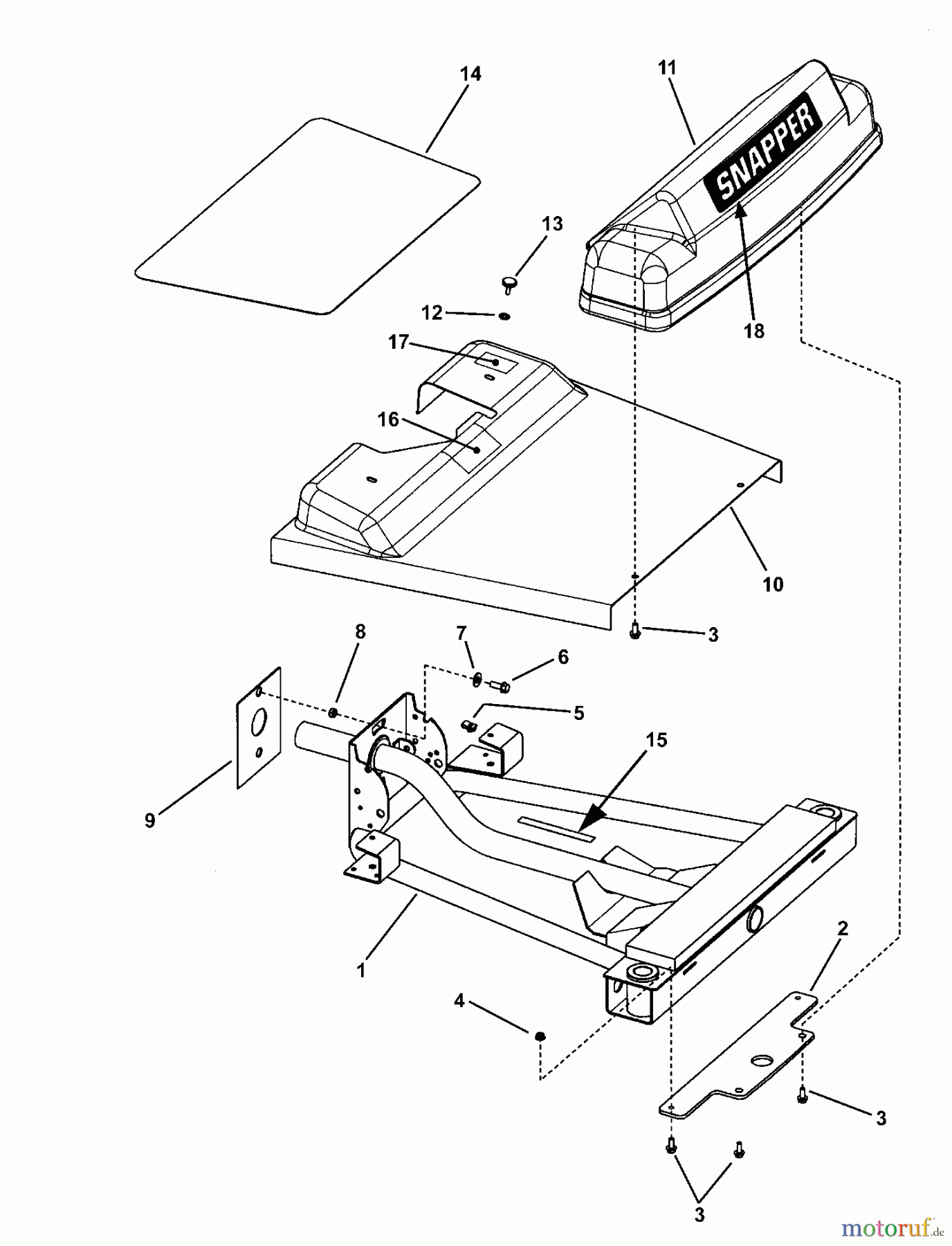 14
11
SNAPPER
13
12
18
17
16
10
3
8
7
6
5
15
9
1
2
4
3
3
motoruf.de