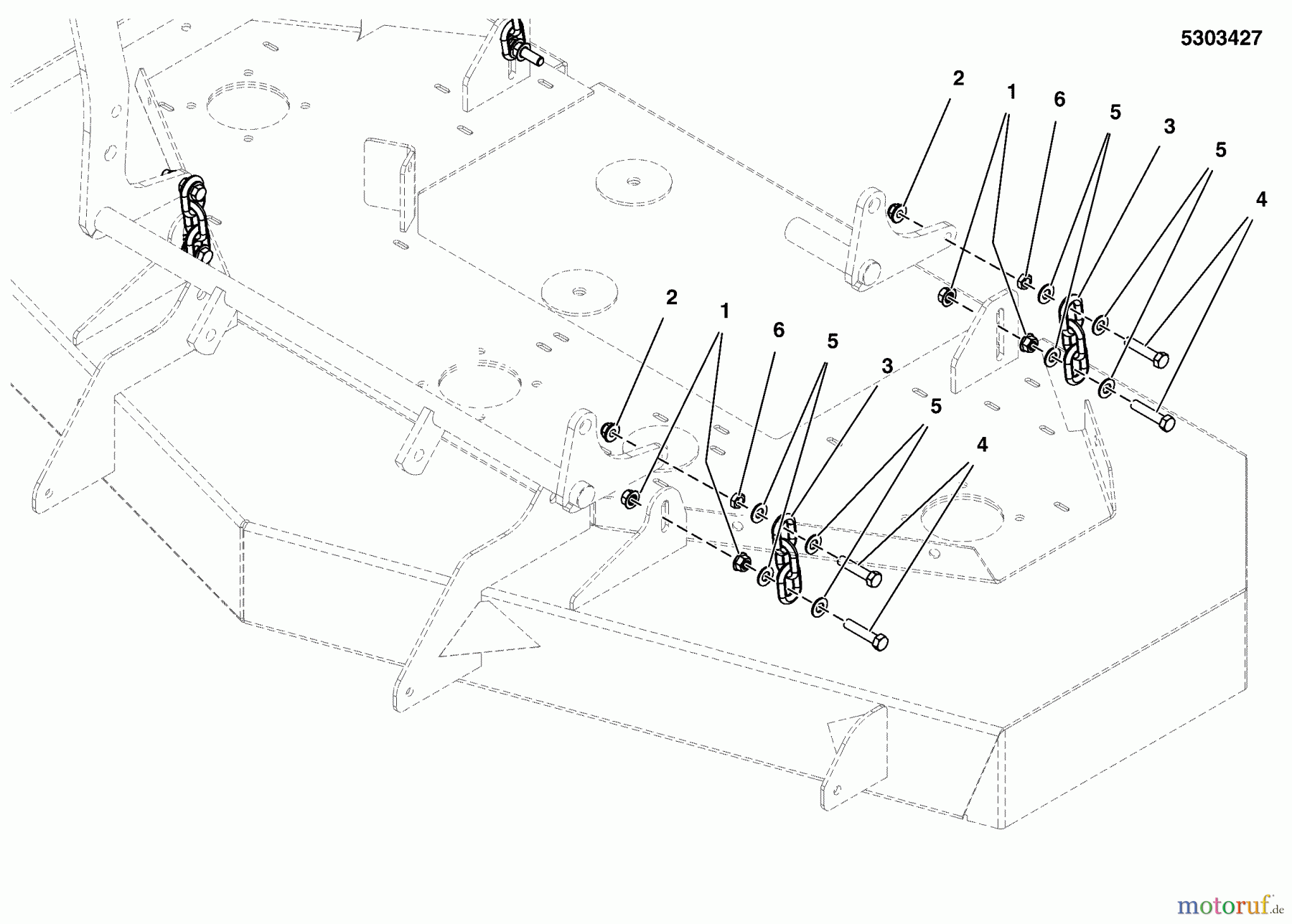 5303427

2
1
6
5
3
5
4

2
1
6
5
3
5
4

motoruf.de