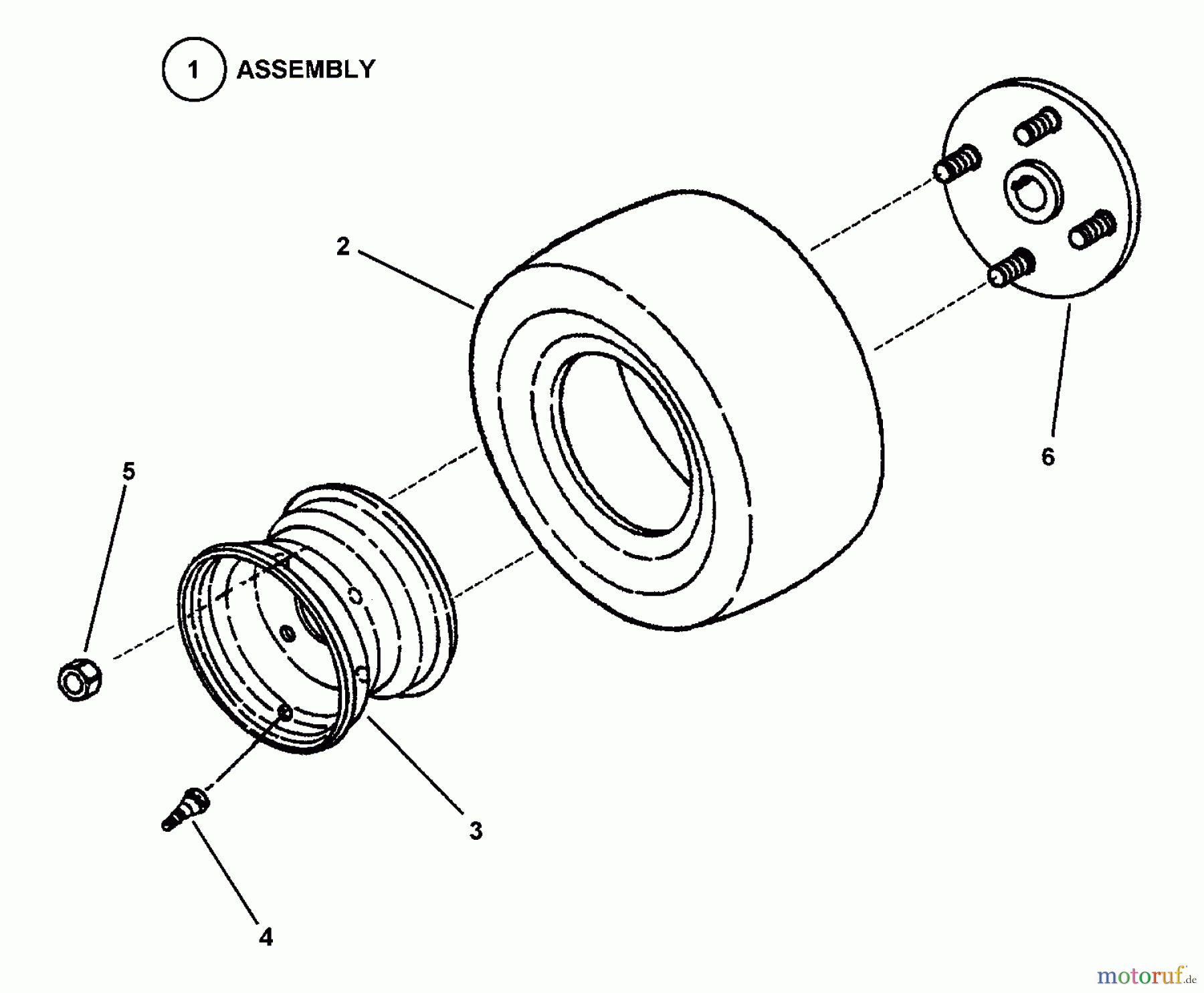 1 ASSEMBLY

2

6

5

3

4

motoruf.de