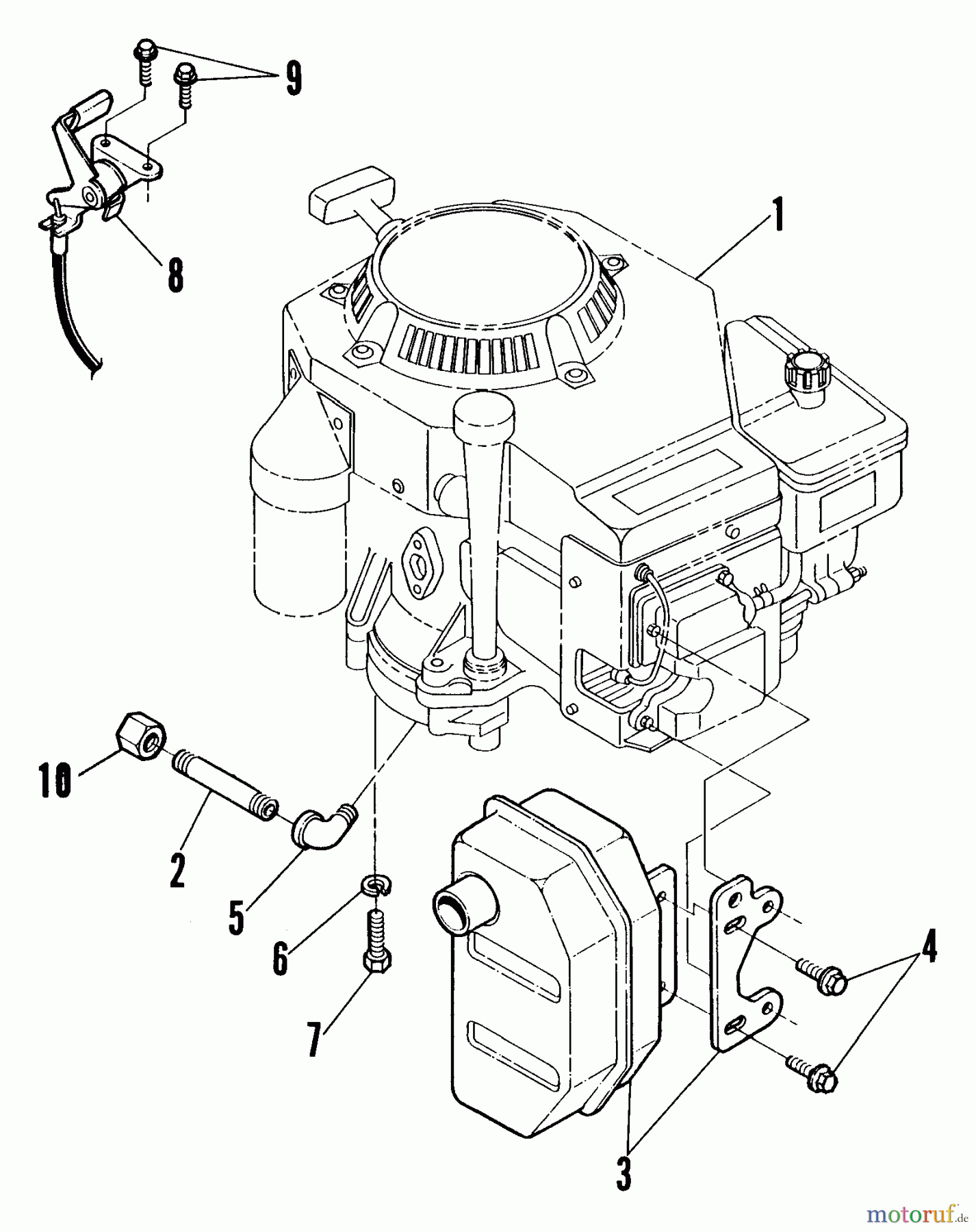 9

8

1

10

2

5

6

7

4

3

motoruf.de