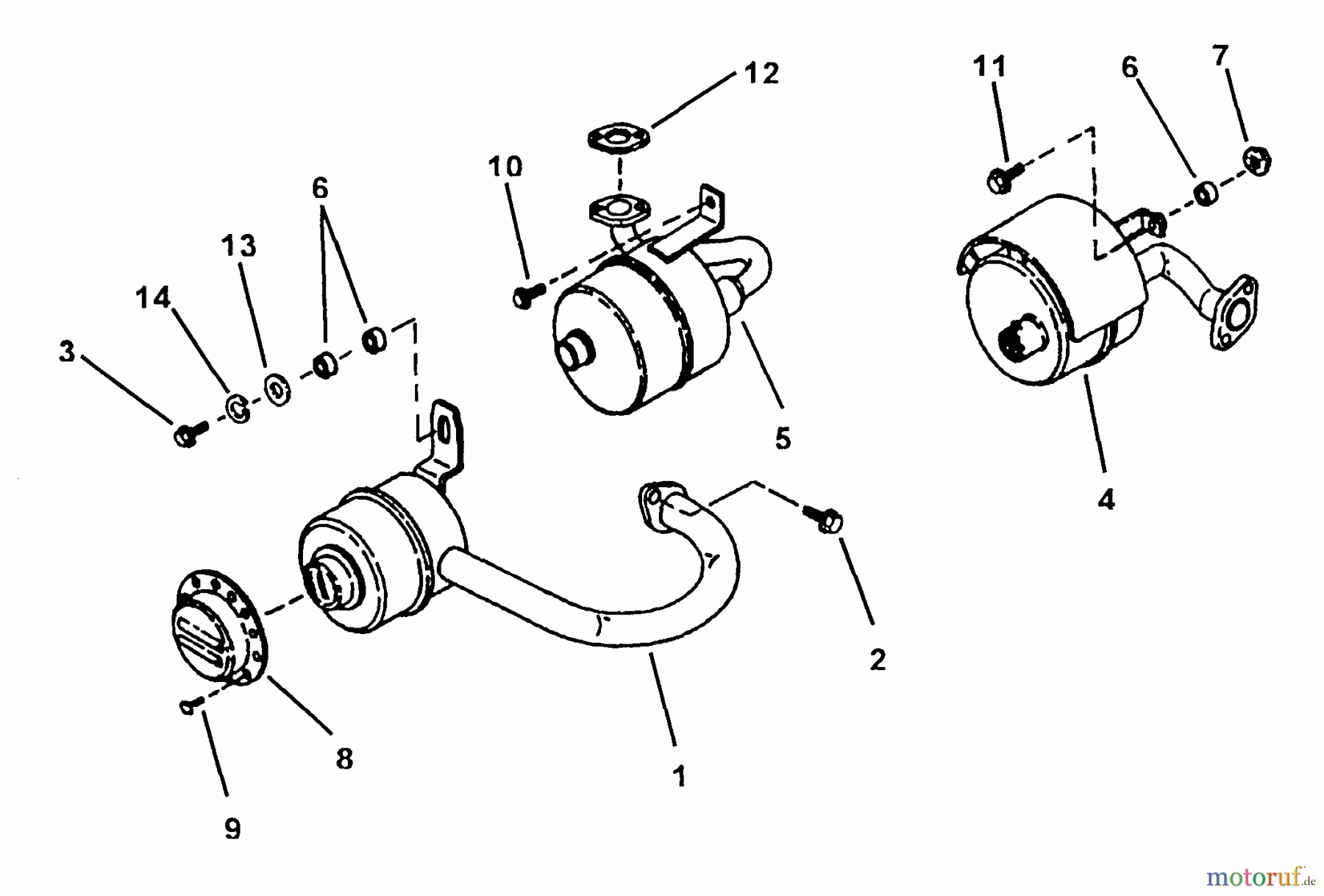 12
11
6
7
10
6
13
14
3
5
4
2
8
1
9
motoruf.de