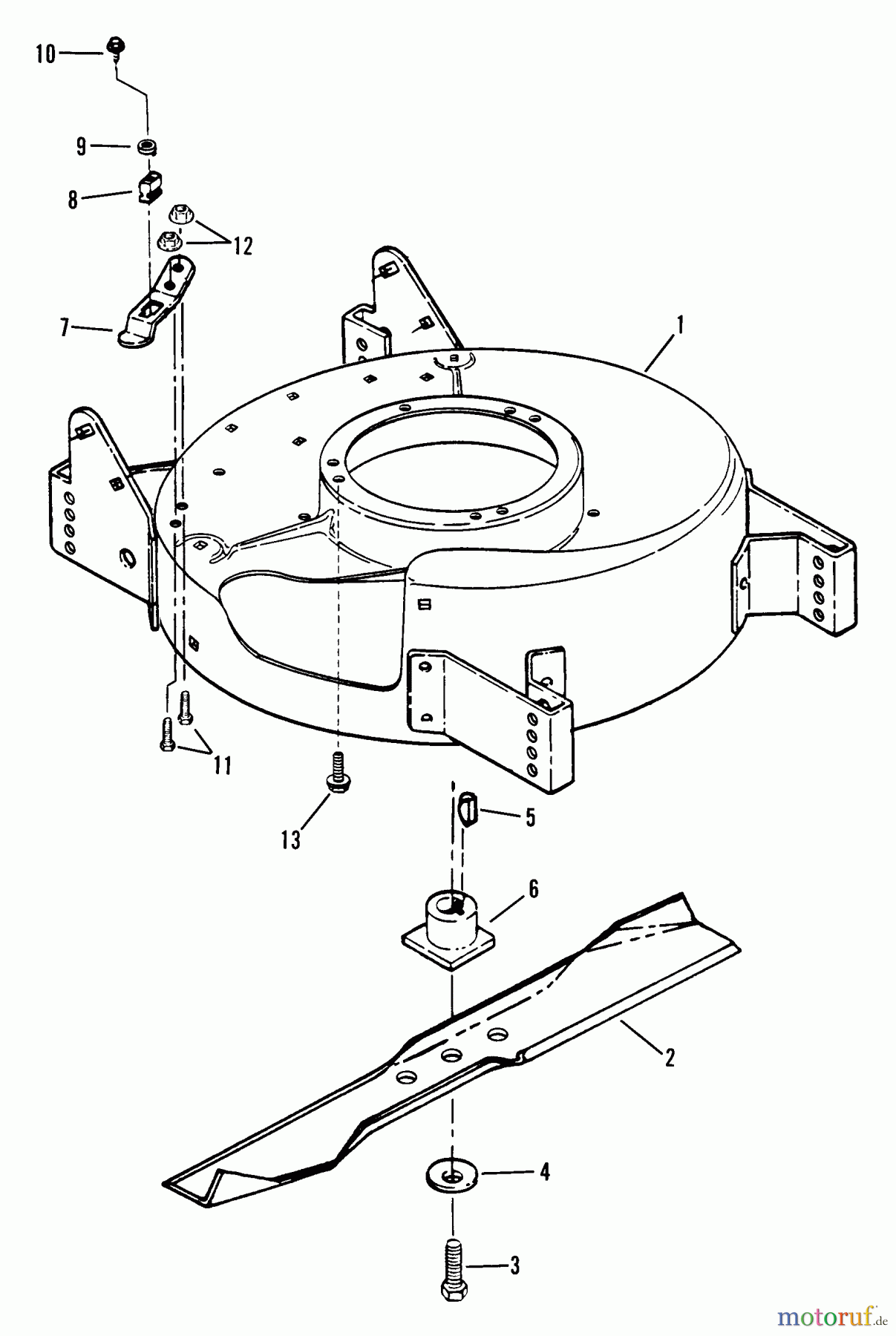 10

9

8

12

7

1

11

13

5

6

2

4

3

motoruf.de