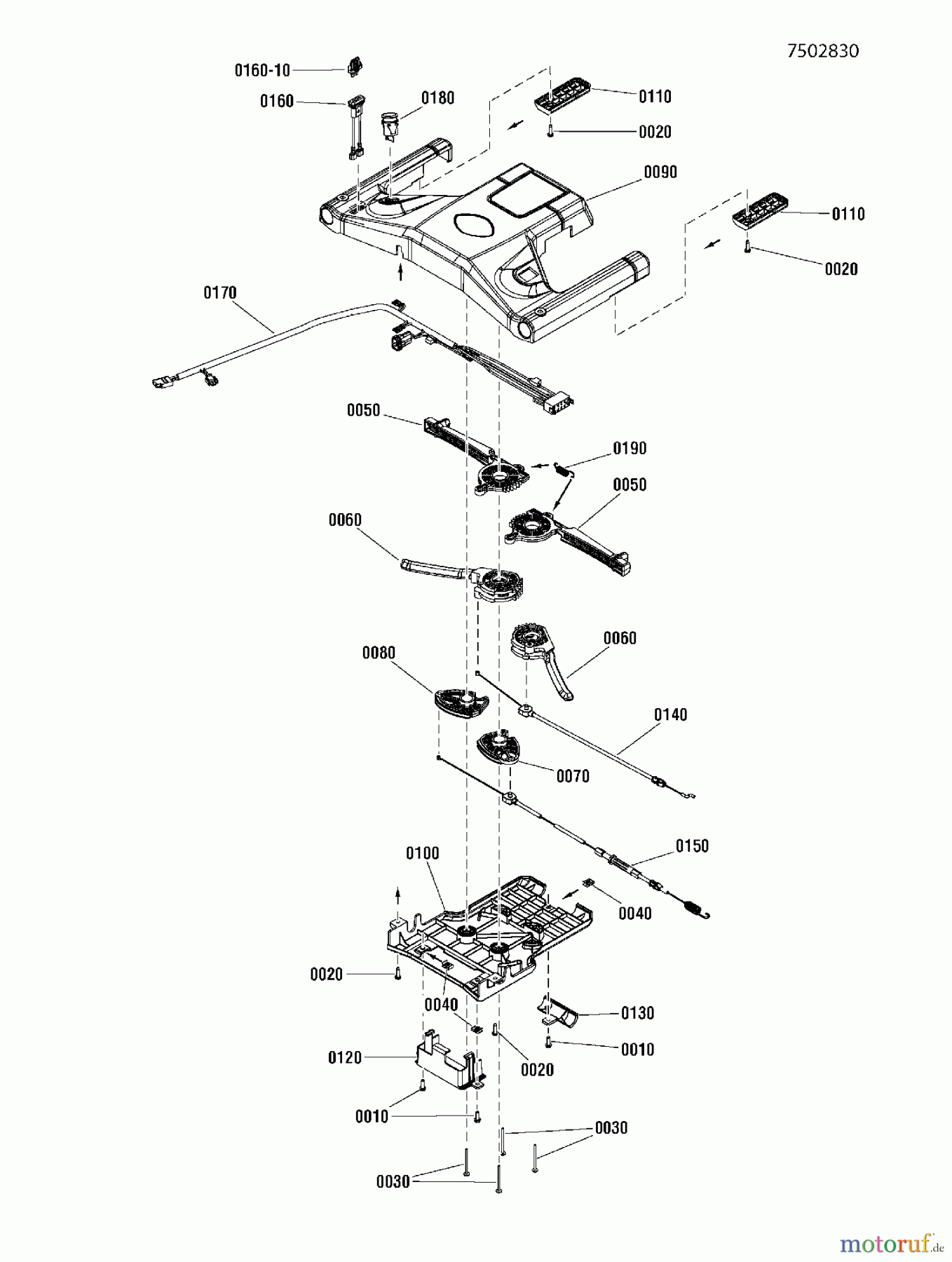 7502830

0160-10
0160
0180
0110
0020
0090
0110
0020
0170
0050
0190
0050
0060
0060
0080
0140
0070
0150
0100
0040
0020
0040
0130
0010
0120
0020
0010
0030
0030

motoruf.de