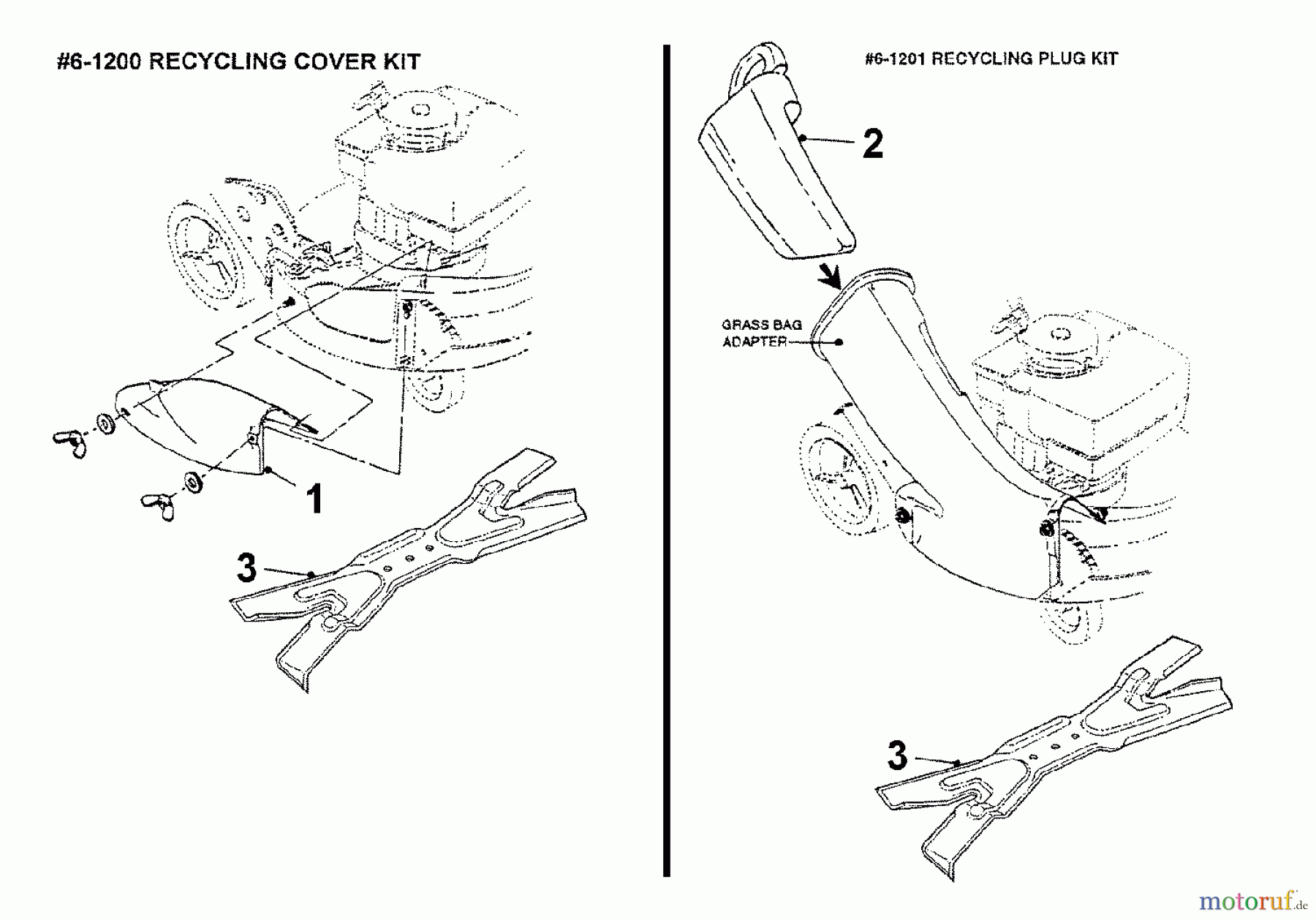 #6-1200 RECYCLING COVER KIT

1

3

#6-1201 RECYCLING PLUG KIT

2

GRASS BAG ADAPTER

3

motoruf.de