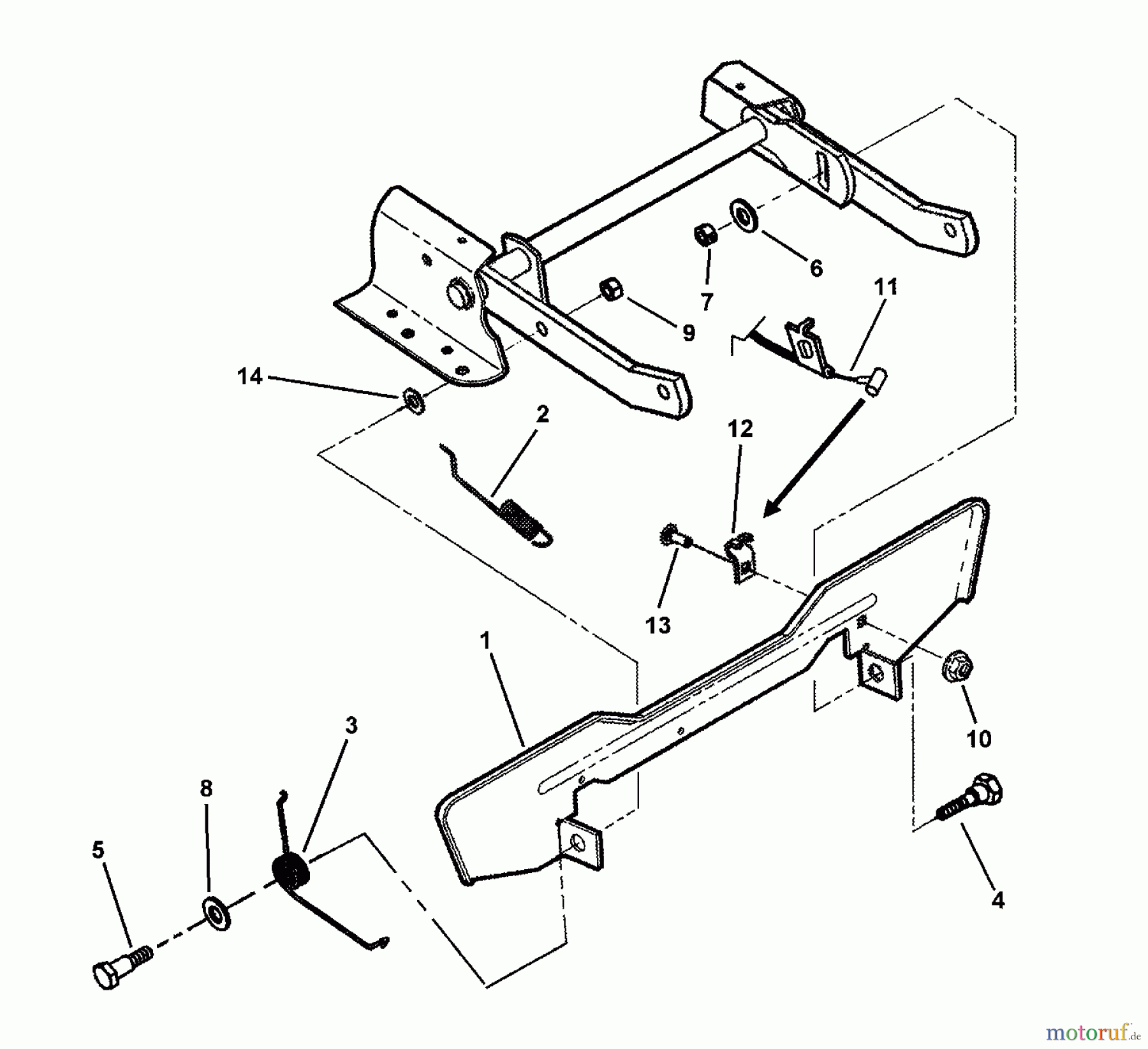 6
7
11
9
14
2
12
13
1
10
3
8
5
4
motoruf.de