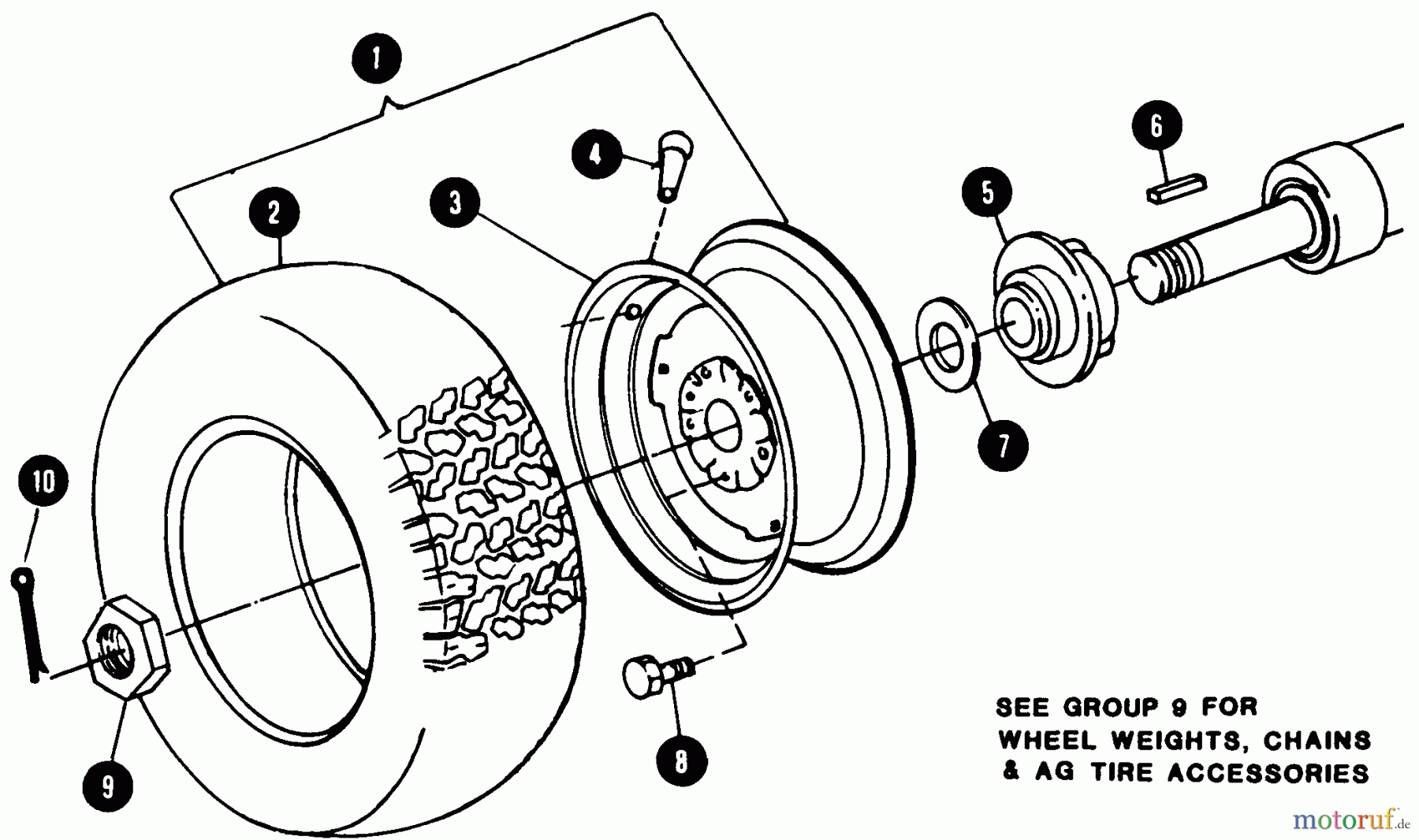 1
2
3
4
5
6
7
8
9
10

SEE GROUP 9 FOR
WHEEL WEIGHTS, CHAINS
& AG TIRE ACCESSORIES

motoruf.de