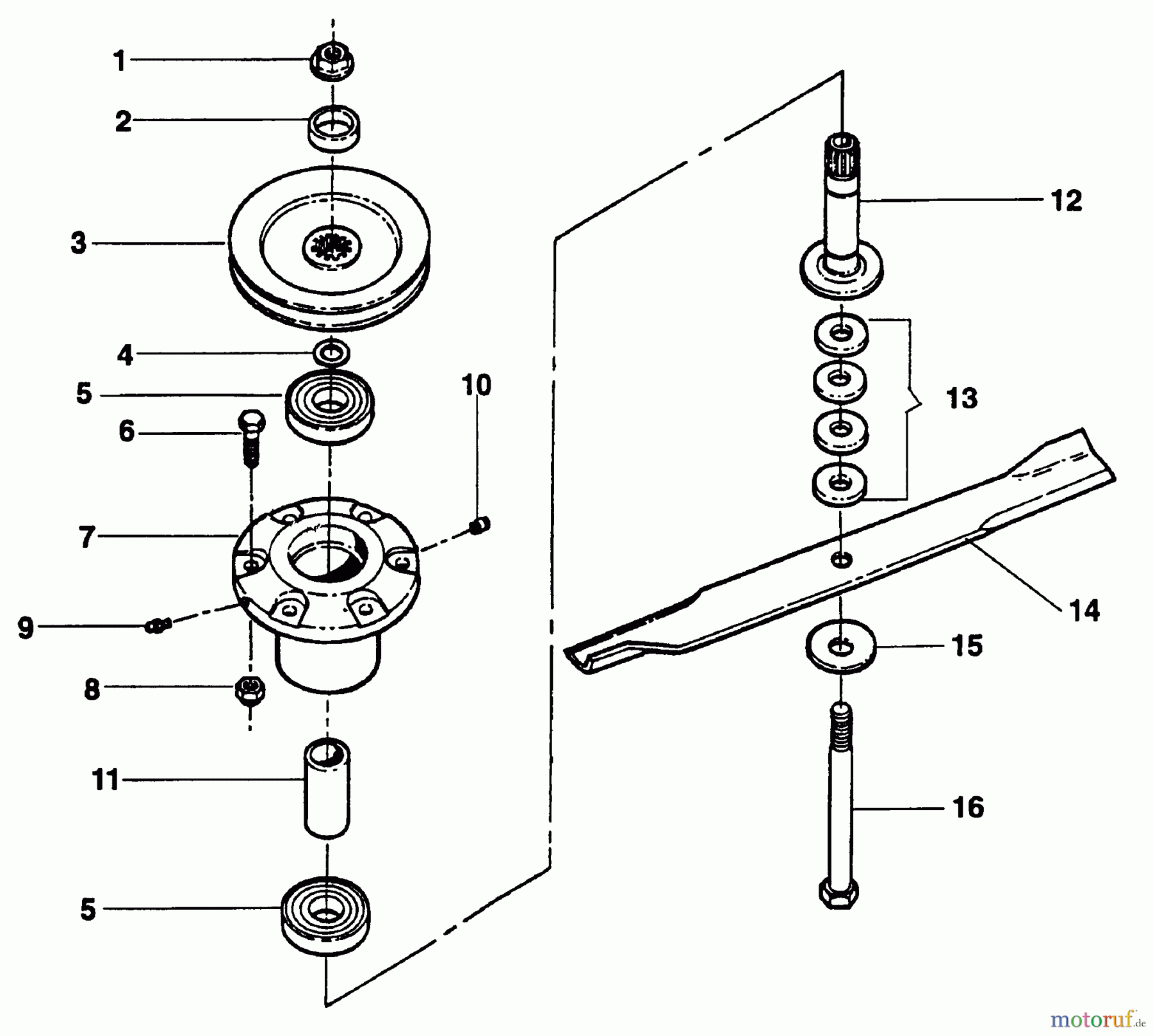 1
2
3
4
5
6
10
7
9
8
11
5
12
13
14
15
16
motoruf.de