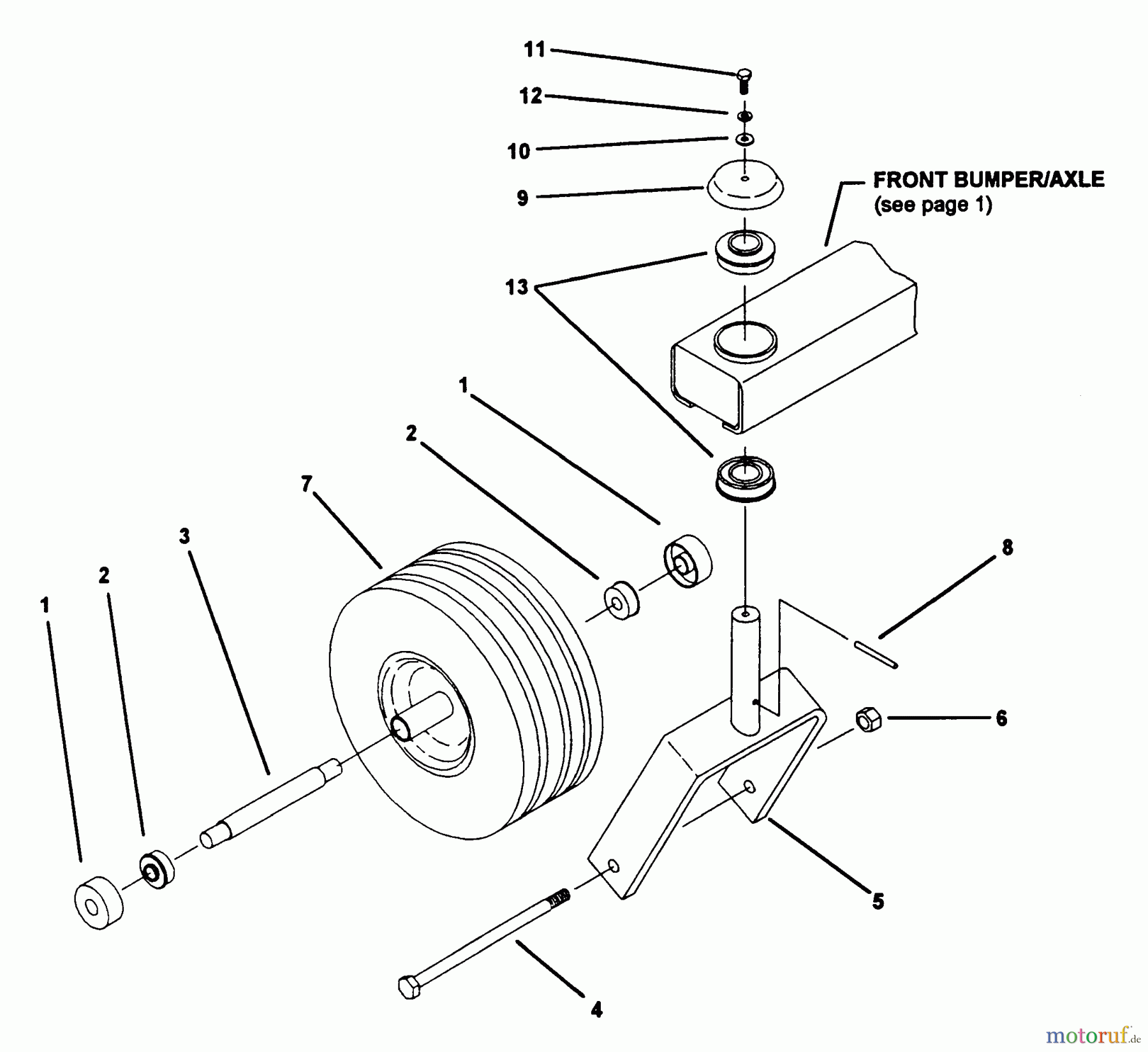 11
12
10
9
FRONT BUMPER/AXLE
(see page 1)
13
1
2
7
3
2
1
8
6
5
4
motoruf.de