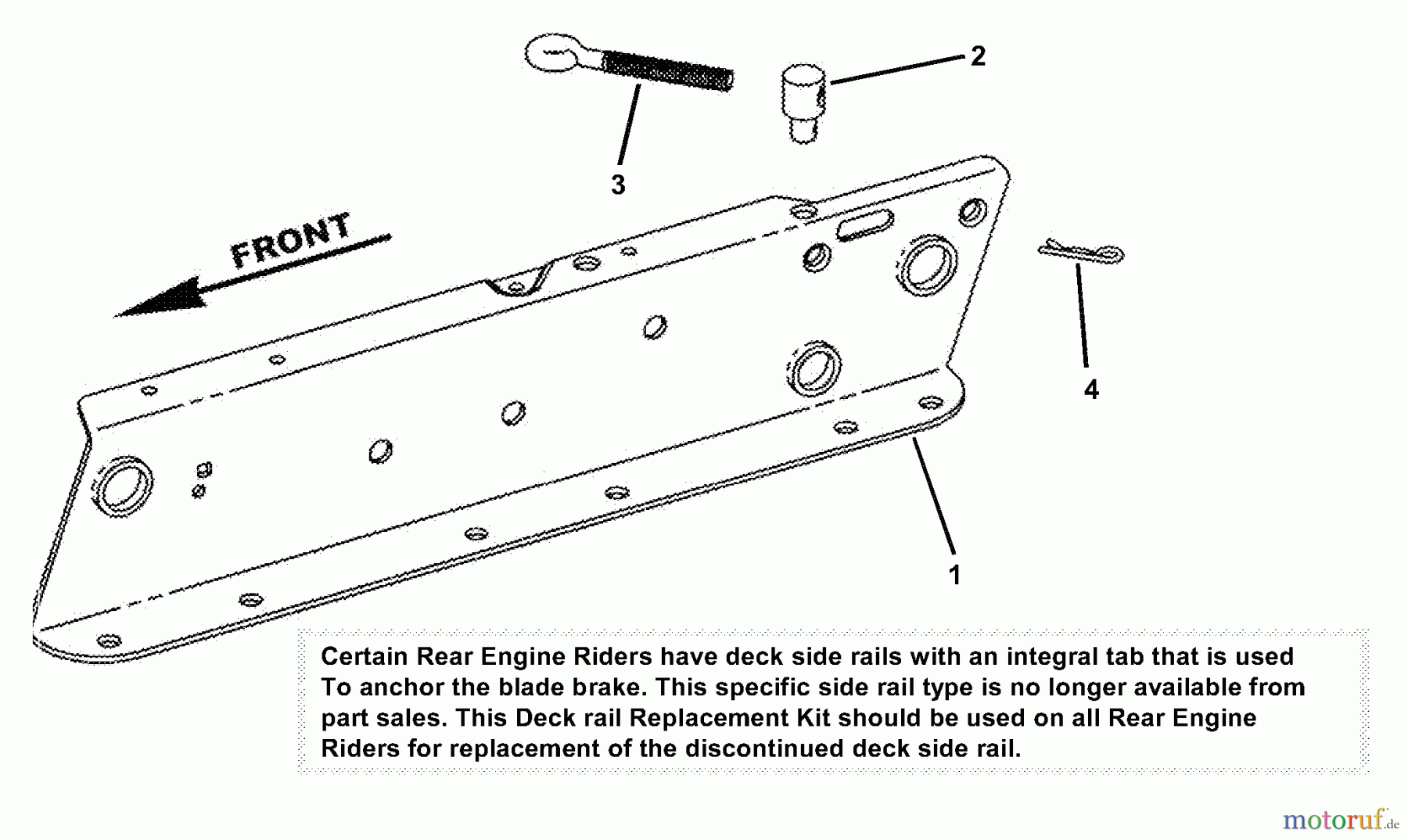 2

3

FRONT

4

1

Certain Rear Engine Riders have deck side rails with an integral tab that is used To anchor the blade brake. This specific side rail type is no longer available from part sales. This Deck rail Replacement Kit should be used on all Rear Engine Riders for replacement of the discontinued deck side rail.

motoruf.de