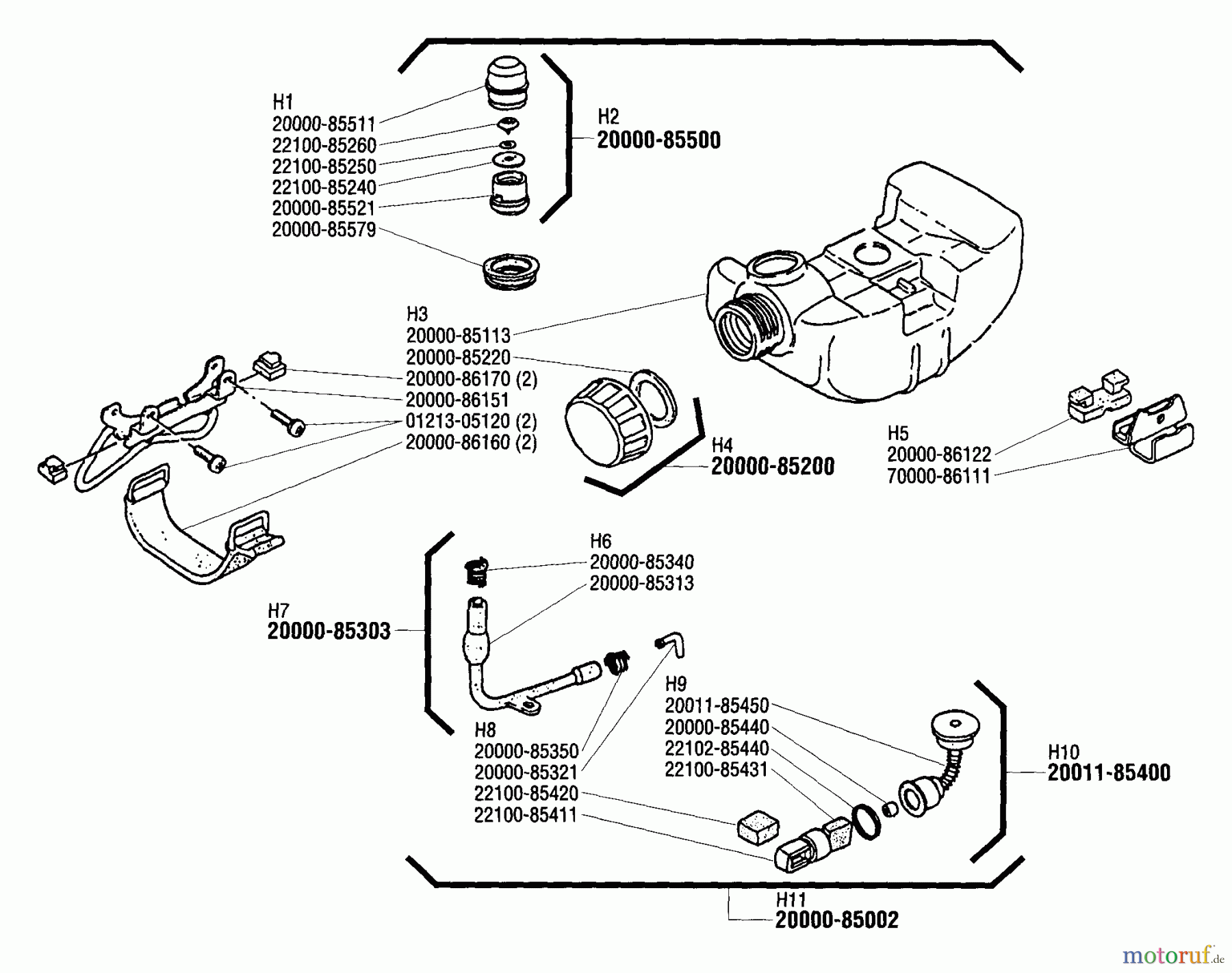 H1
20000-85511
22100-85260
22100-85250
22100-85240
20000-85521
20000-85579

H2
20000-85500

H3
20000-85113
20000-85220
20000-86170 (2)
20000-86151
01213-05120 (2)
20000-86160 (2)

H4
20000-85200

H5
20000-86122
70000-86111

H6
20000-85340
20000-85313

H7
20000-85303

H8
20000-85350
20000-85321
22100-85420
22100-85411

H9
20011-85450
20000-85440
22102-85440
22100-85431

H10
20011-85400

H11
20000-85002

motoruf.de