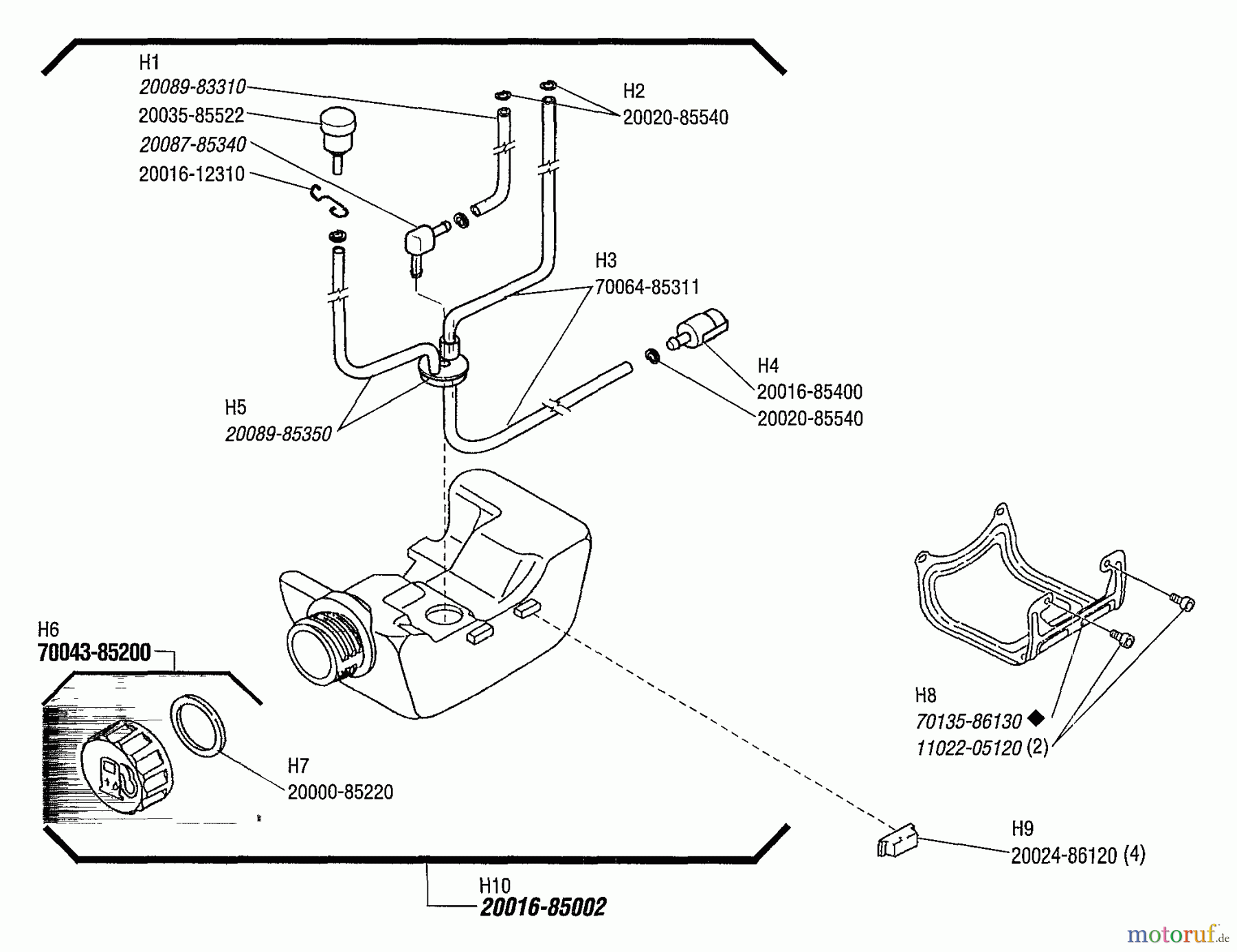 H1
20089-83310
20035-85522
20087-85340
20016-12310

H2
20020-85540

H3
70064-85311

H4
20016-85400
20020-85540

H5
20089-85350

H6
70043-85200

H7
20000-85220

H8
70135-86130 ◆
11022-05120 (2)

H9
20024-86120 (4)

H10
20016-85002

motoruf.de