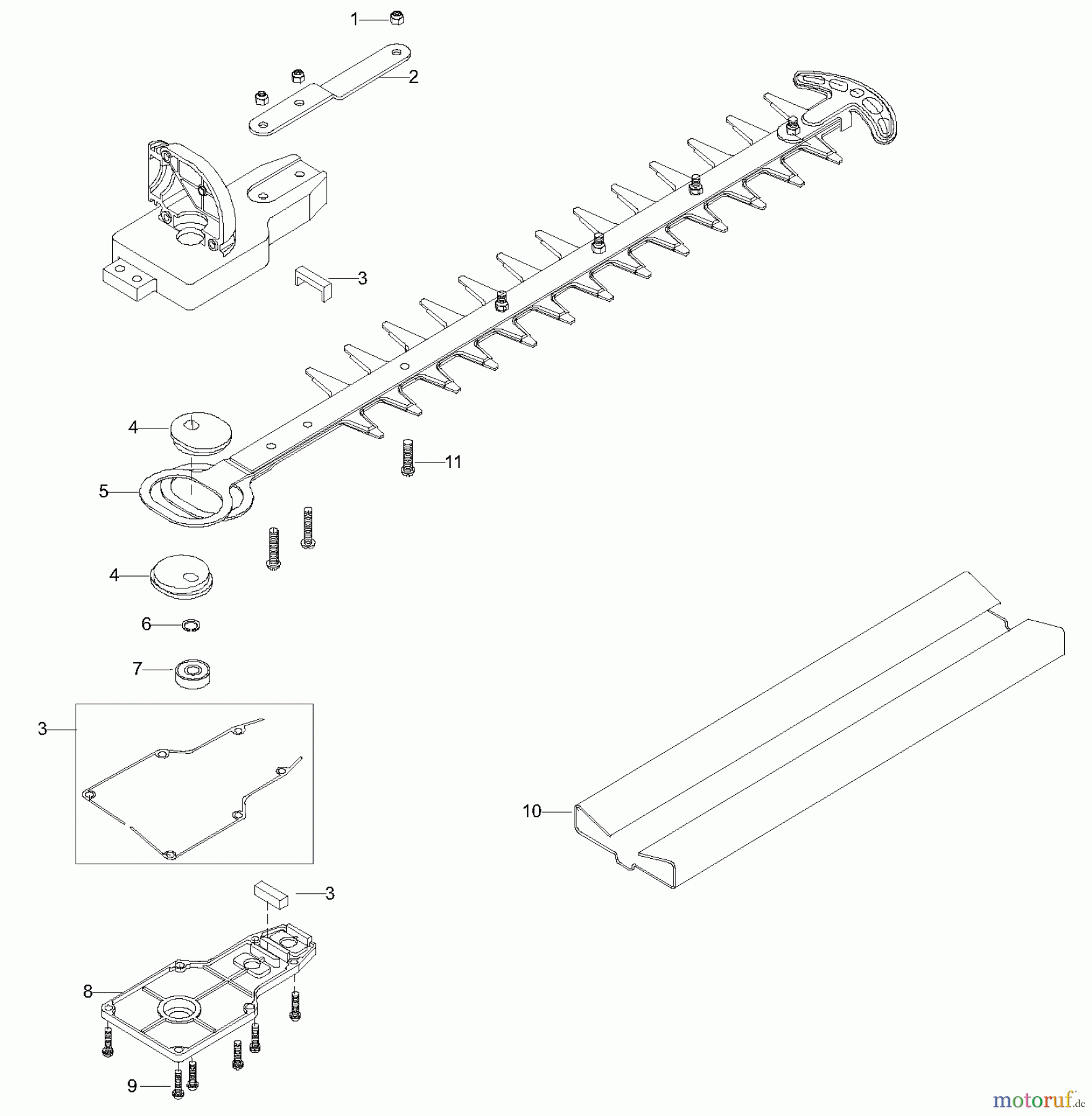 1
2
3
4
11
5
4
6
7
3
10
3
8
9
motoruf.de