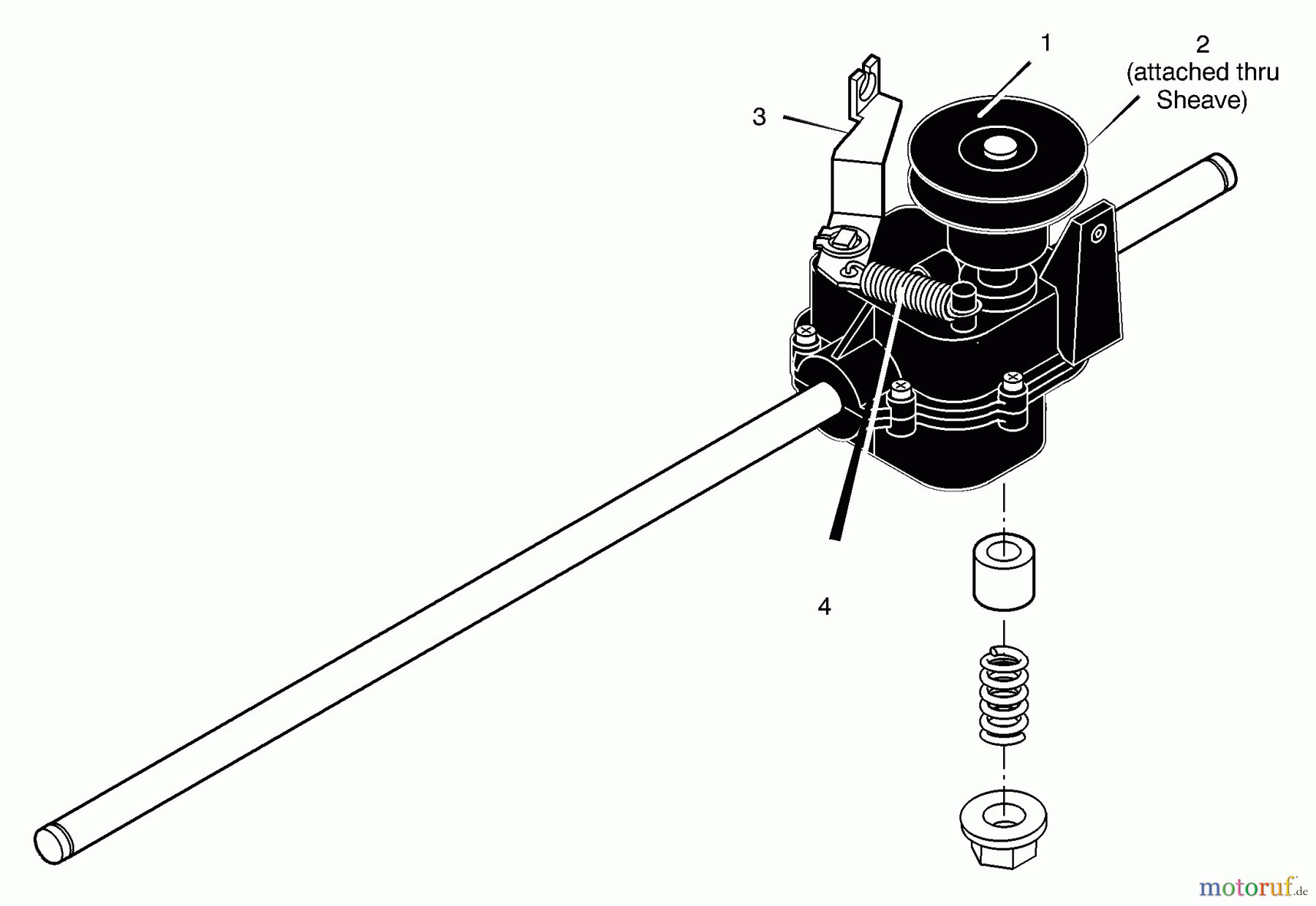 1

2
(attached thru
Sheave)

3

4

motoruf.de