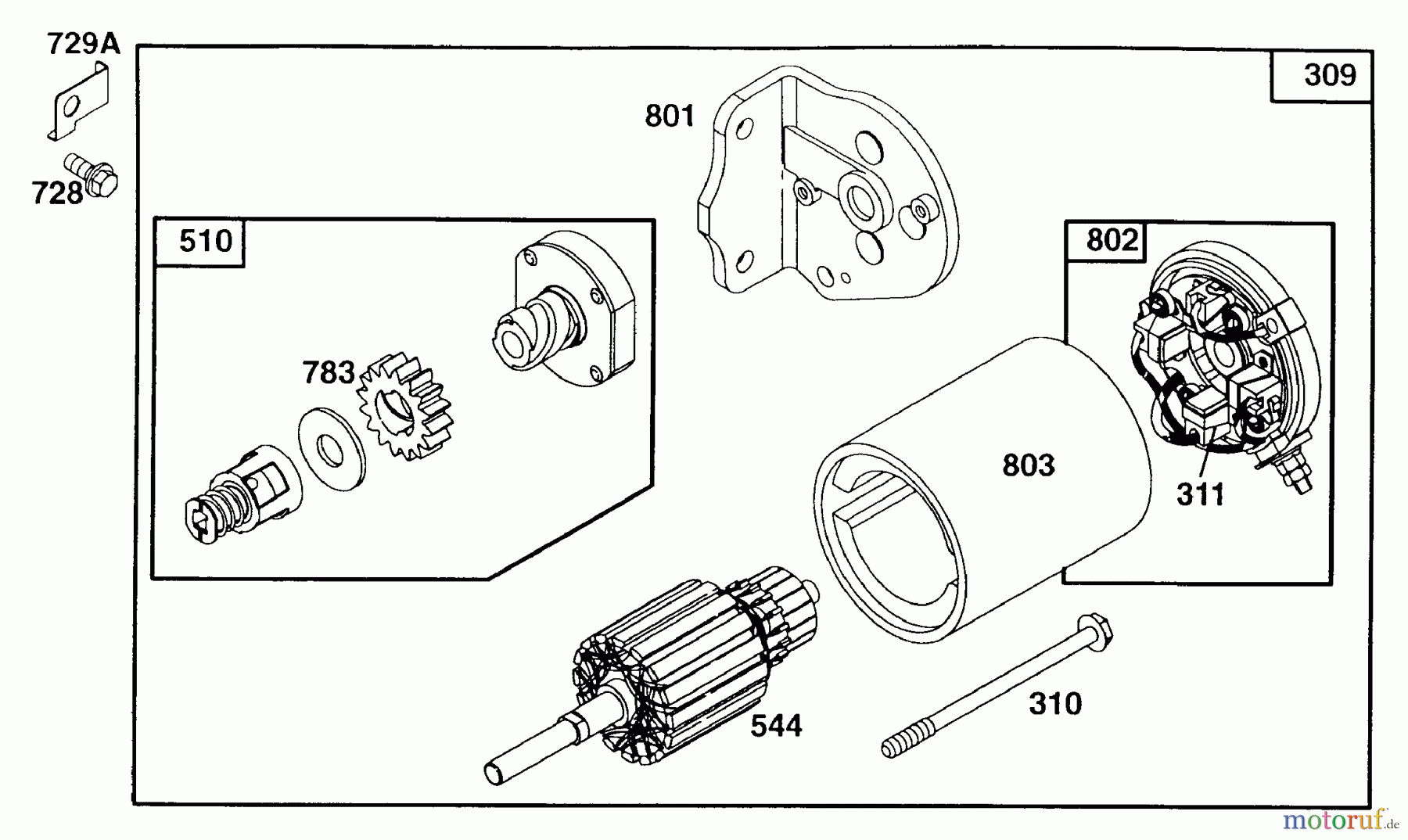 729A
728
309
801
510
783
802
803
311
544
310
motoruf.de