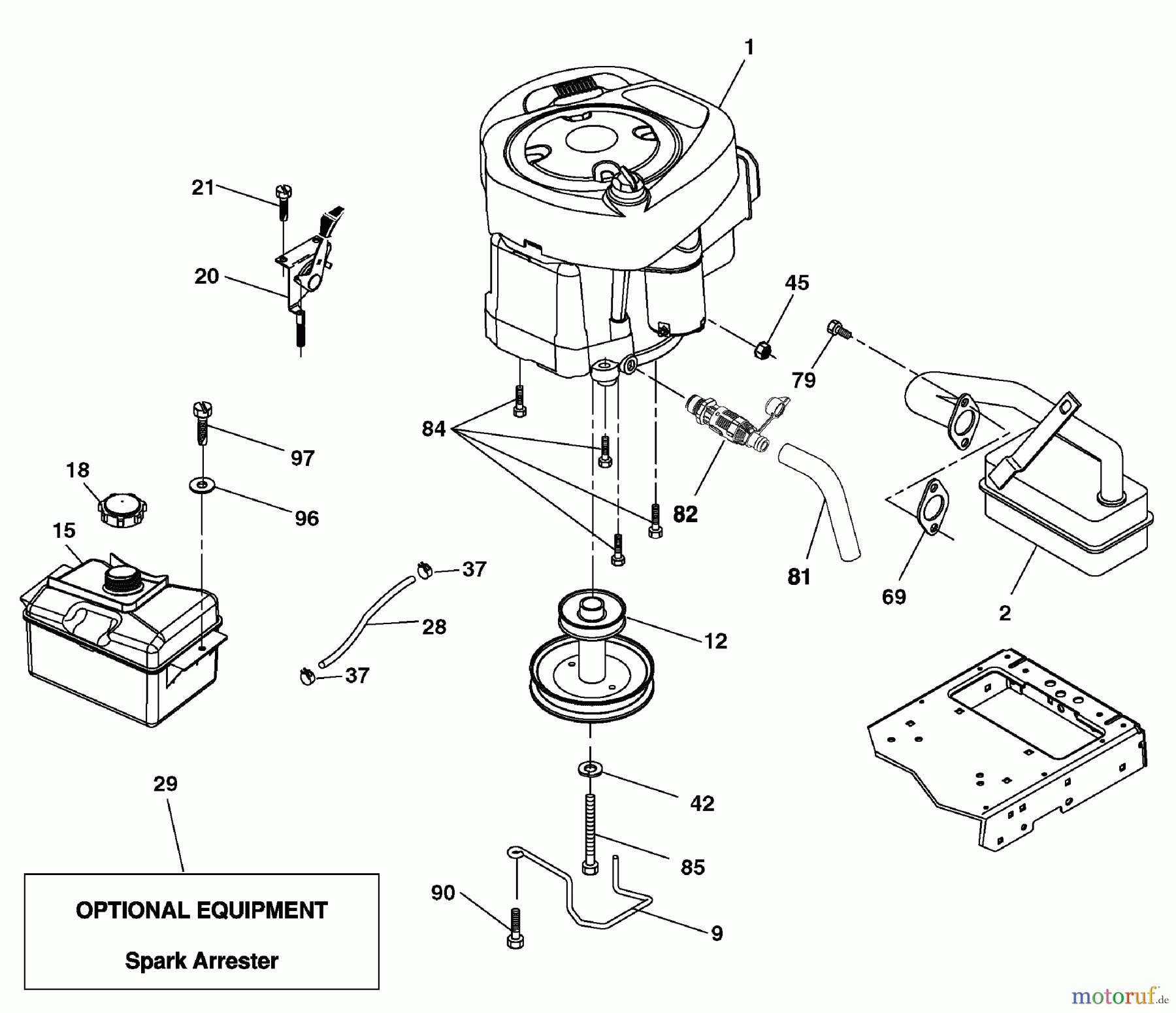 1

21

20

45

79

84

97

82

18

96

15

81

69

2

37

28

12

37

29

42

85

90

9

OPTIONAL EQUIPMENT

Spark Arrester

motoruf.de