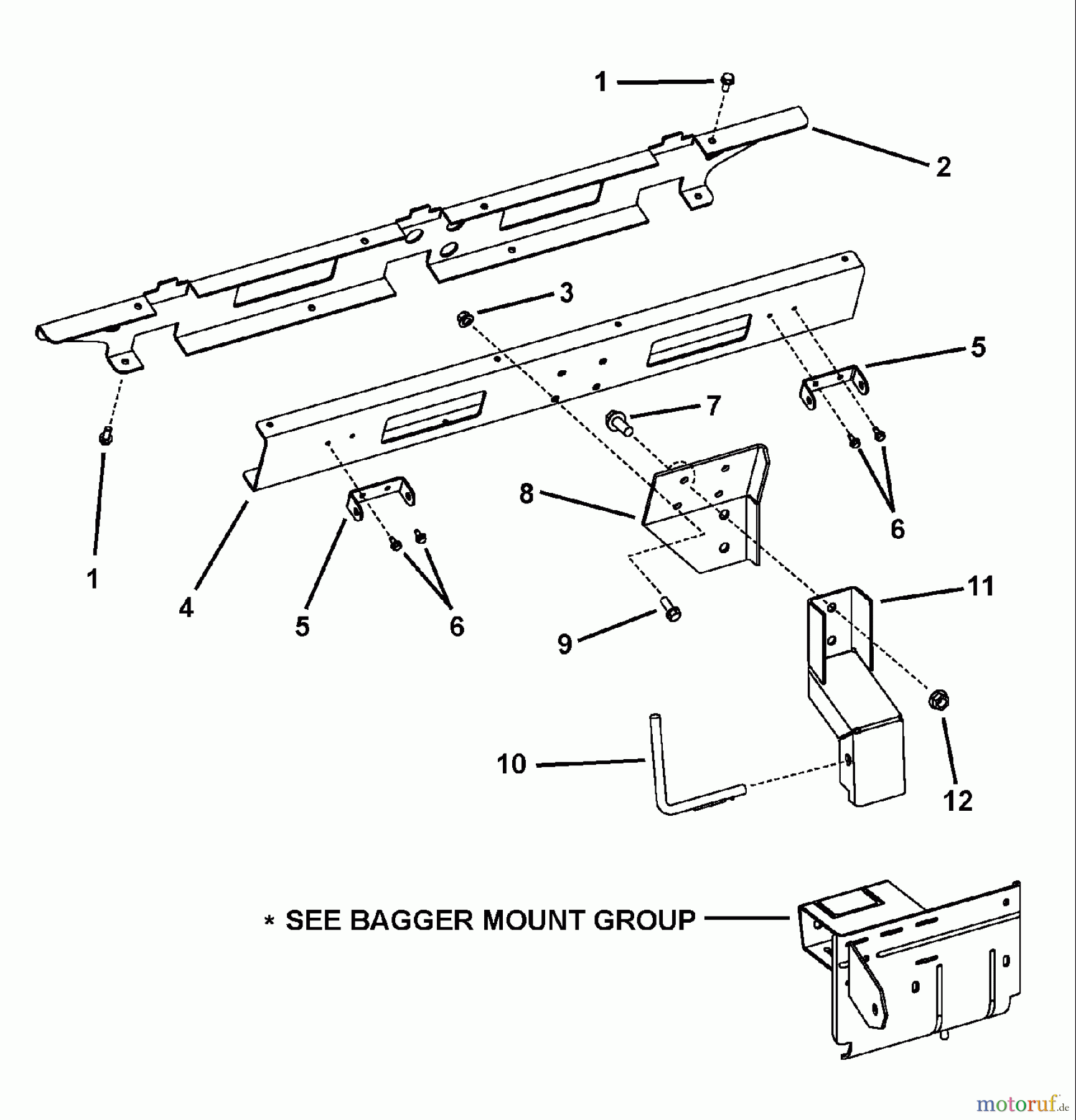 1
2
3
5
7
8
6
1
4
5
6
9
11
10
12
* SEE BAGGER MOUNT GROUP
motoruf.de