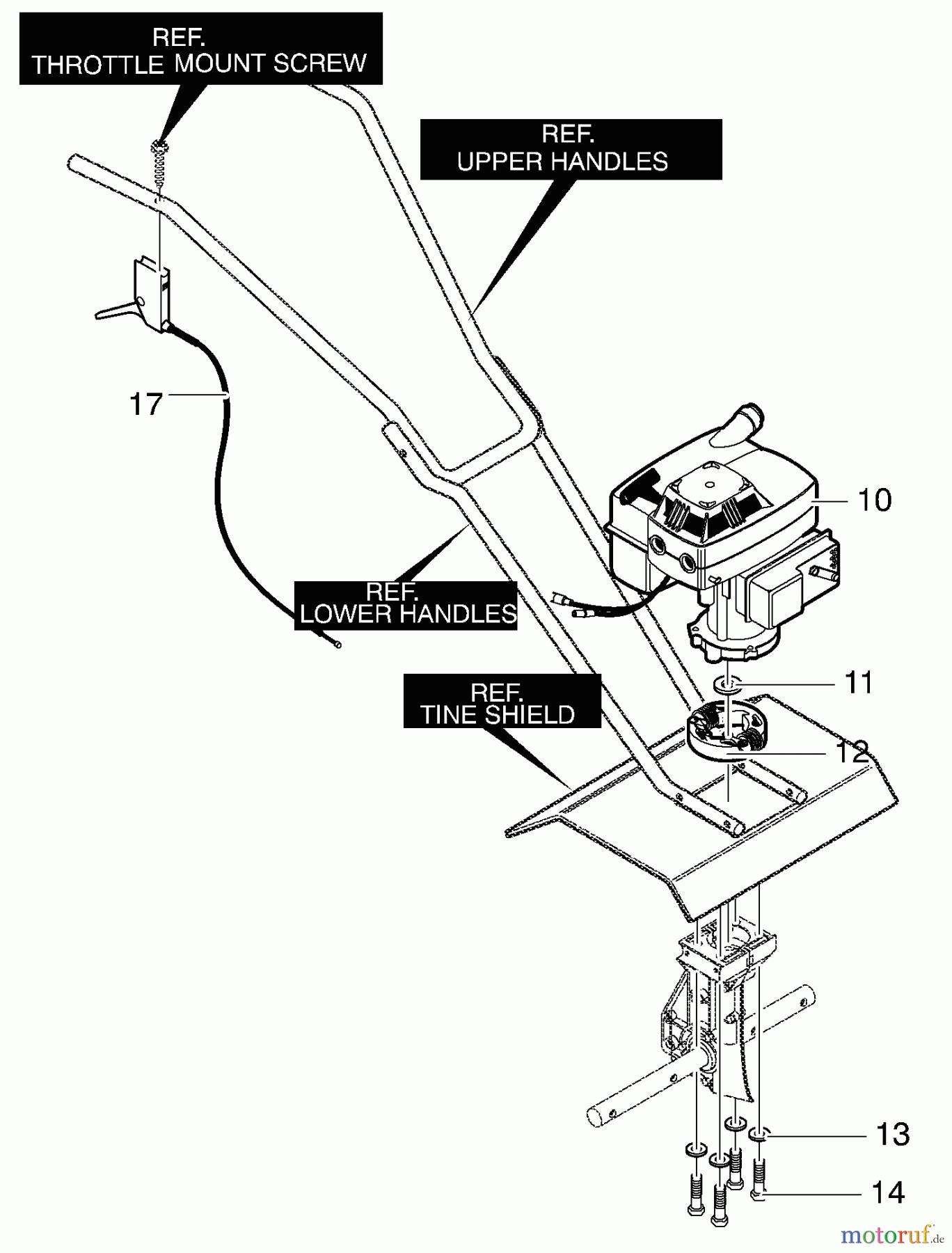 REF.
THROTTLE MOUNT SCREW

REF.
UPPER HANDLES

17

10

REF.
LOWER HANDLES

11

REF.
TINE SHIELD

12

13

14

motoruf.de