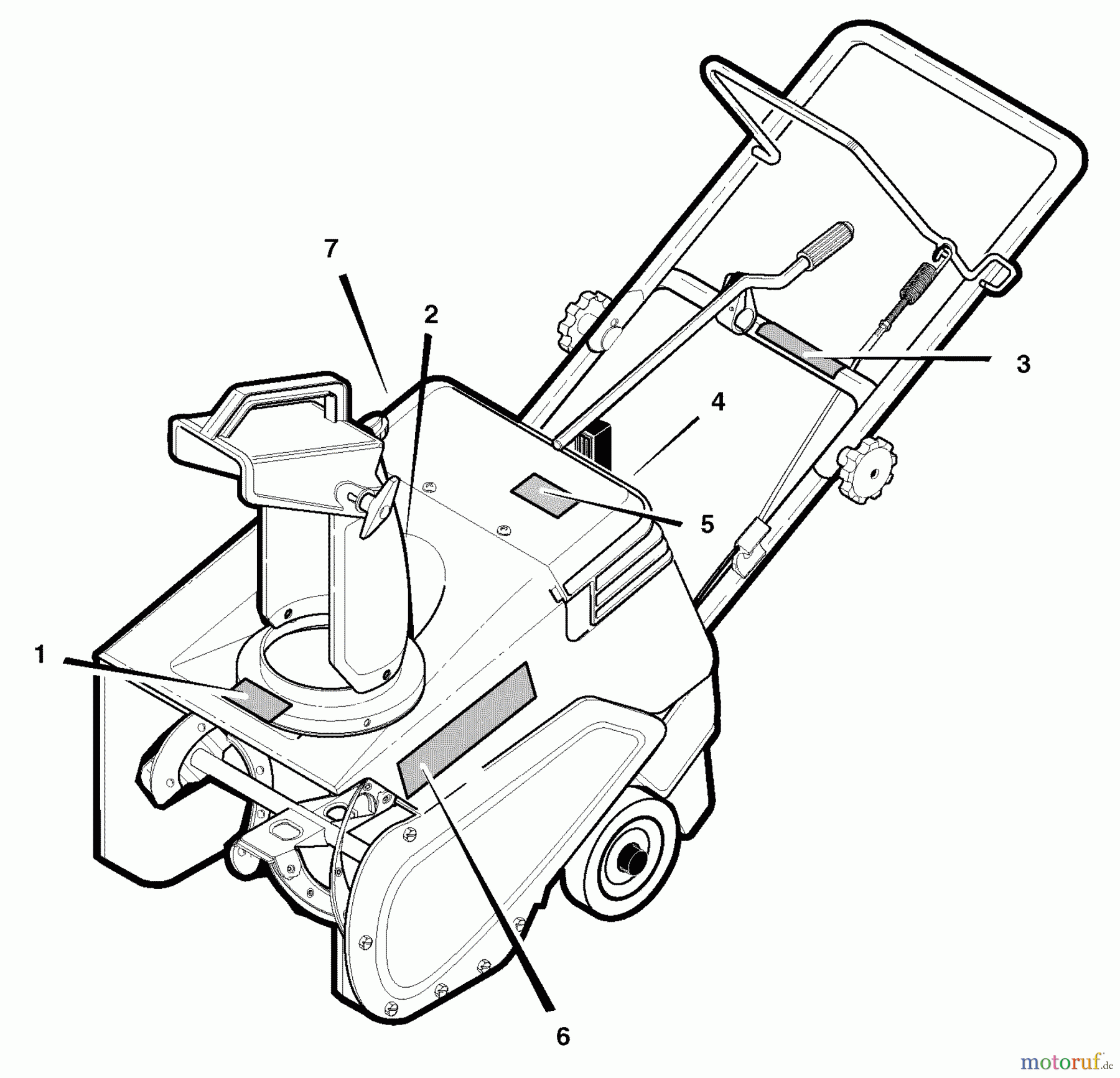 7
2
3
4
5
1
6
motoruf.de