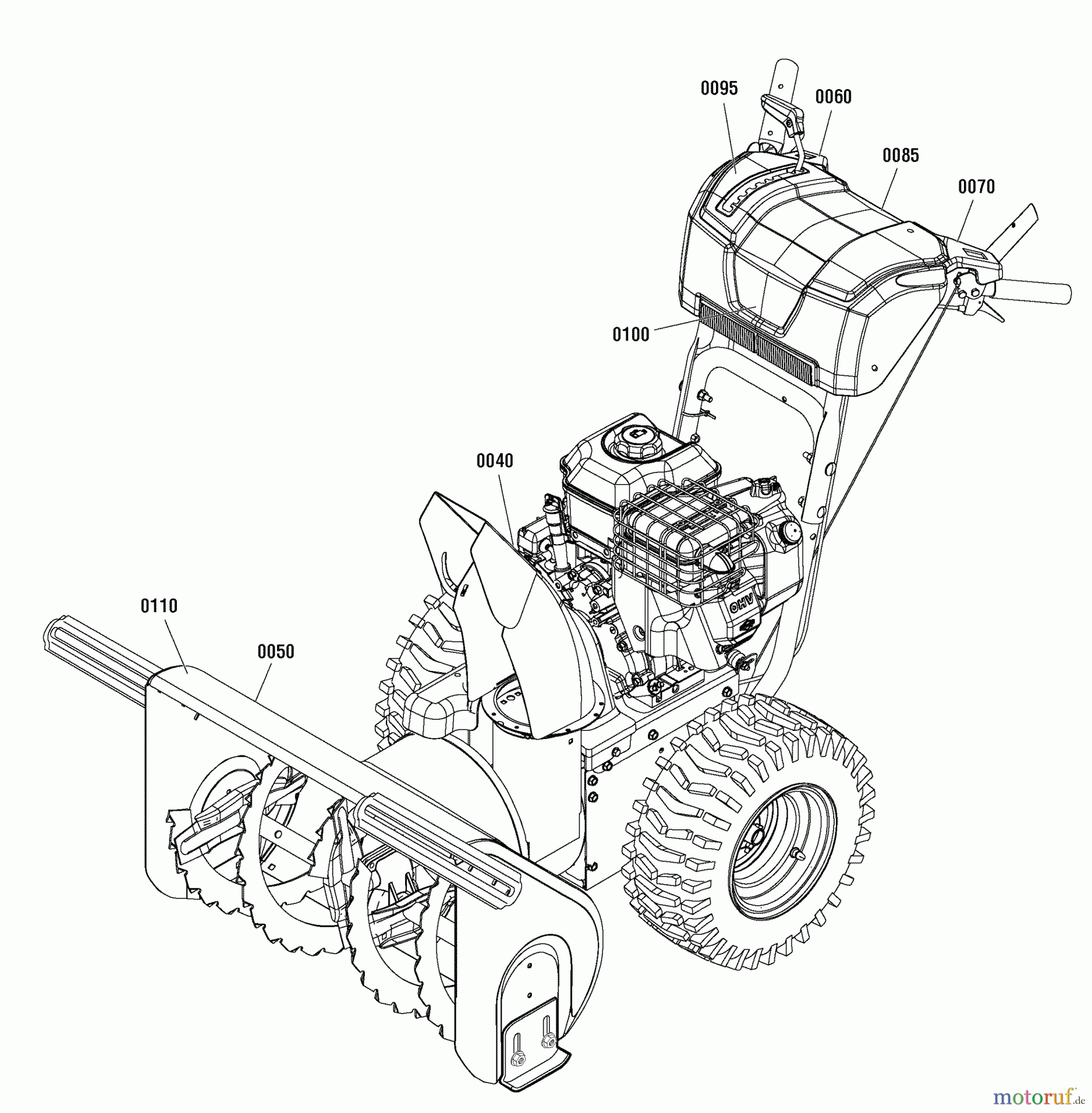 0095
0060
0085
0070
0100
0040
OHV
0110
0050
motoruf.de