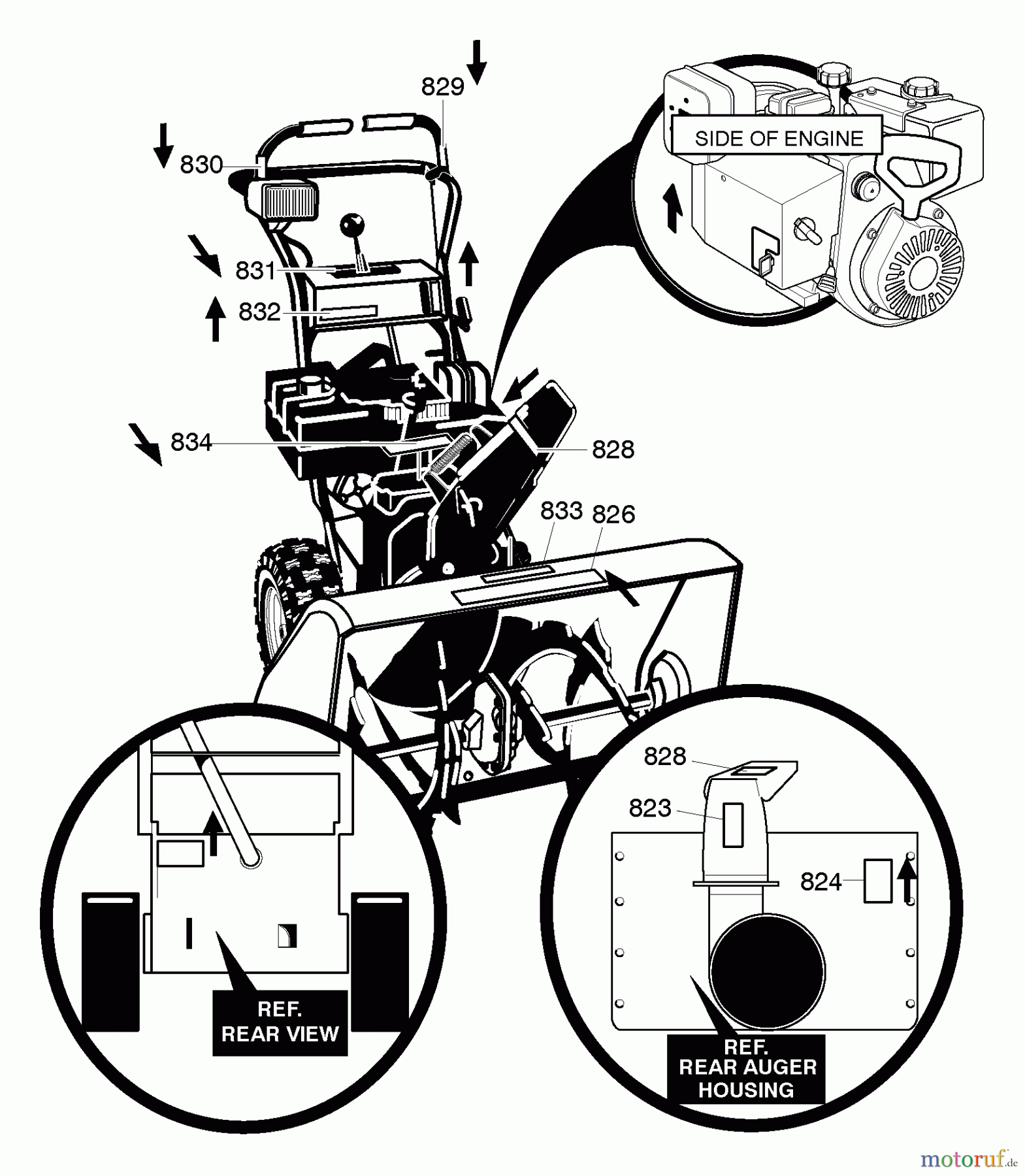 829

830

SIDE OF ENGINE

831

832

834

828

833 826

828

823

824

REF.
REAR VIEW

REF.
REAR AUGER
HOUSING

motoruf.de