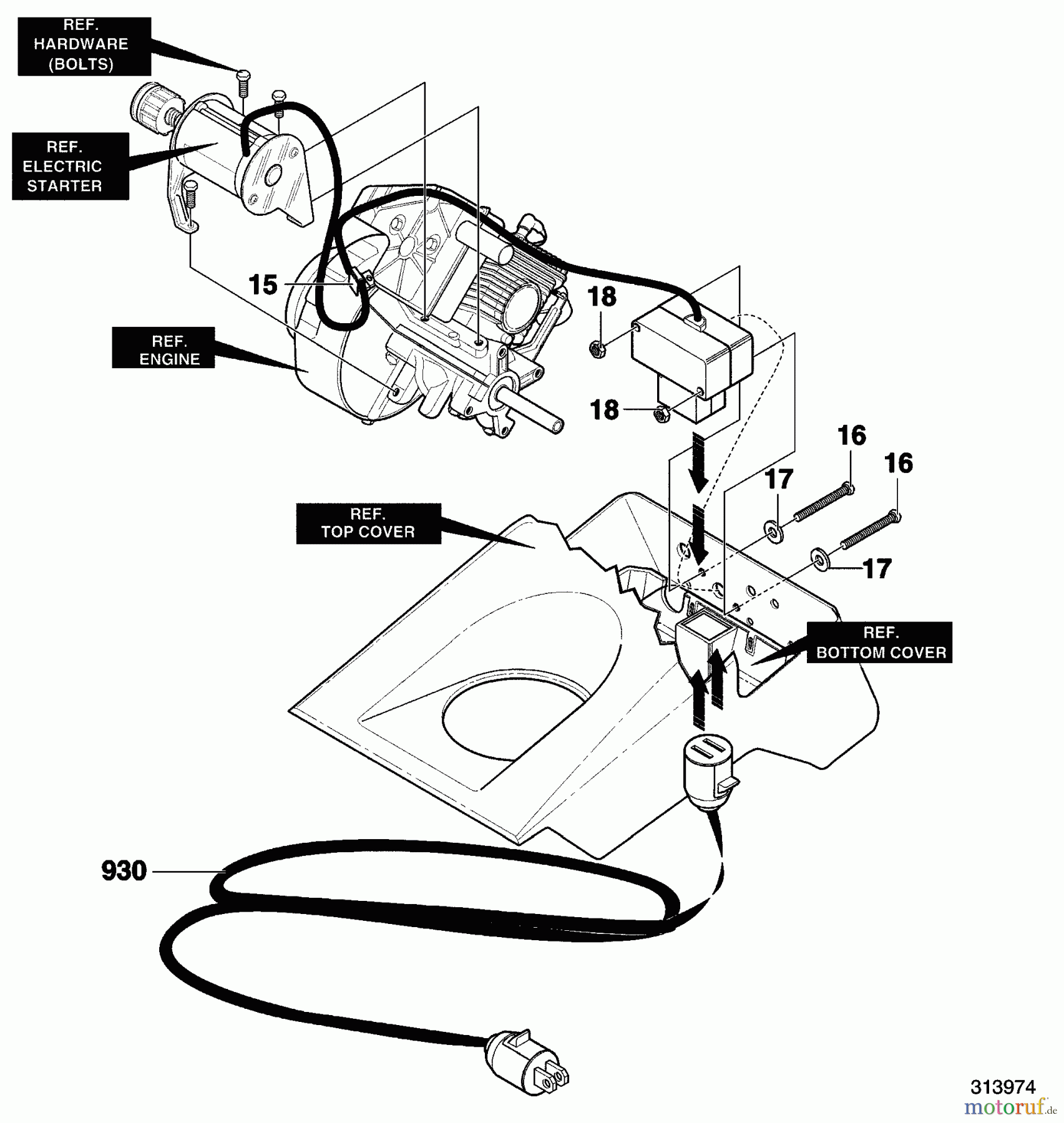 REF. HARDWARE (BOLTS)

REF. ELECTRIC STARTER

15

REF. ENGINE

18

18

16

16

17

17

REF. TOP COVER

REF. BOTTOM COVER

930

313974

motoruf.de