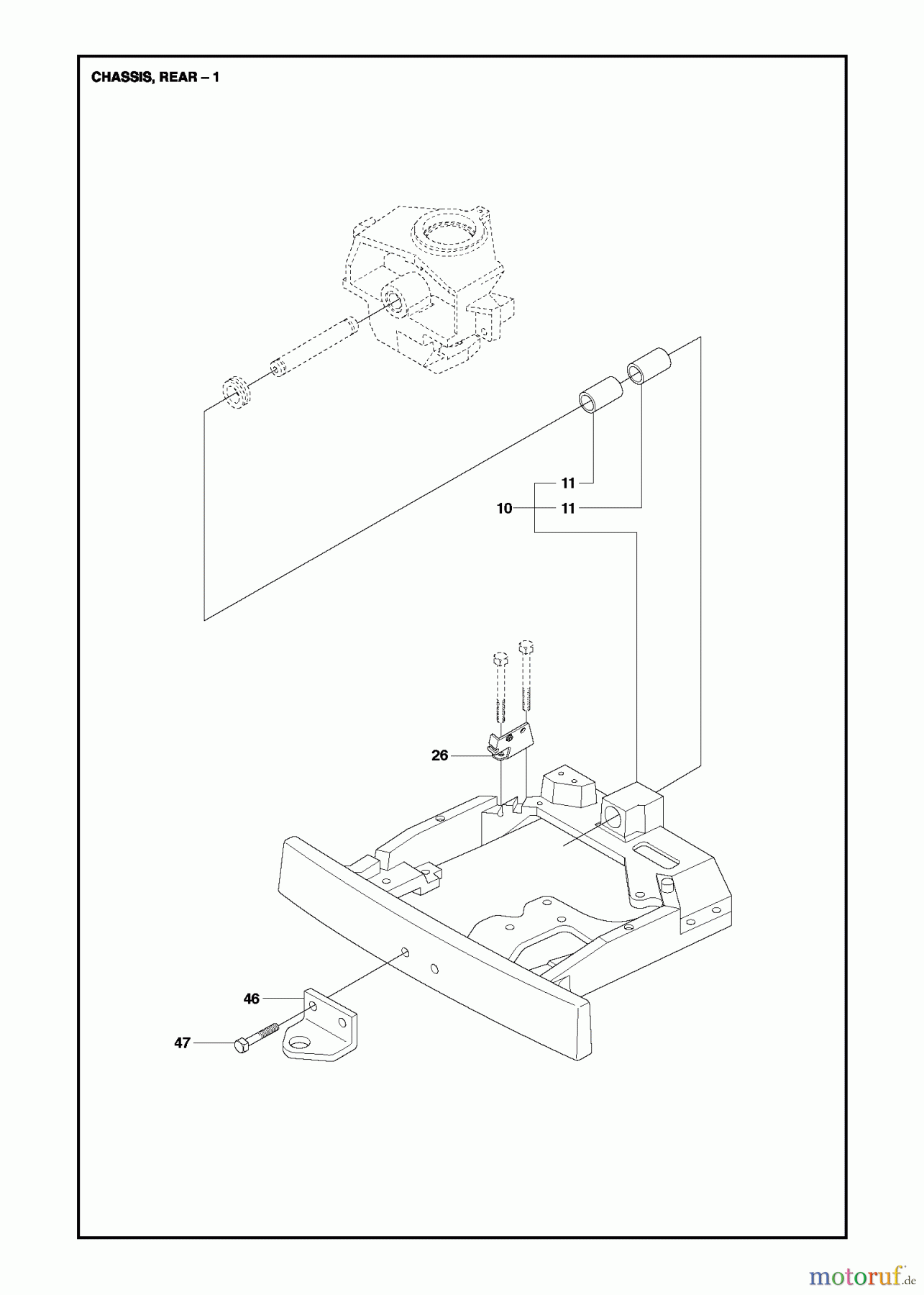 CHASSIS, REAR – 1

11
10
11
26
46
47

motoruf.de