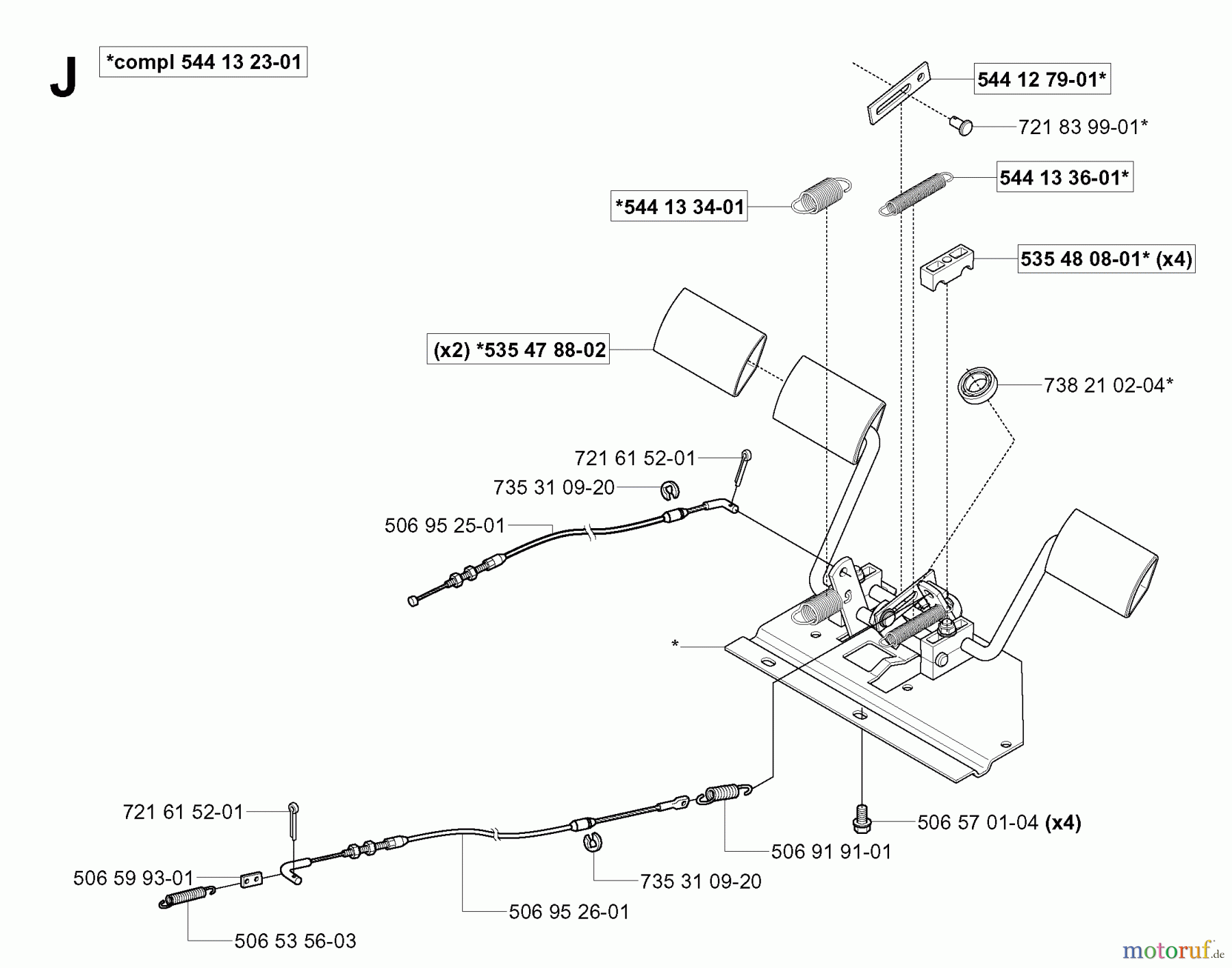 J

*compl 544 13 23-01

544 12 79-01*

721 83 99-01*

544 13 36-01*

*544 13 34-01

535 48 08-01* (x4)

(x2) *535 47 88-02

738 21 02-04*

721 61 52-01

735 31 09-20

506 95 25-01

*

721 61 52-01

506 57 01-04 (x4)

506 91 91-01

506 59 93-01

735 31 09-20

506 95 26-01

506 53 56-03

motoruf.de