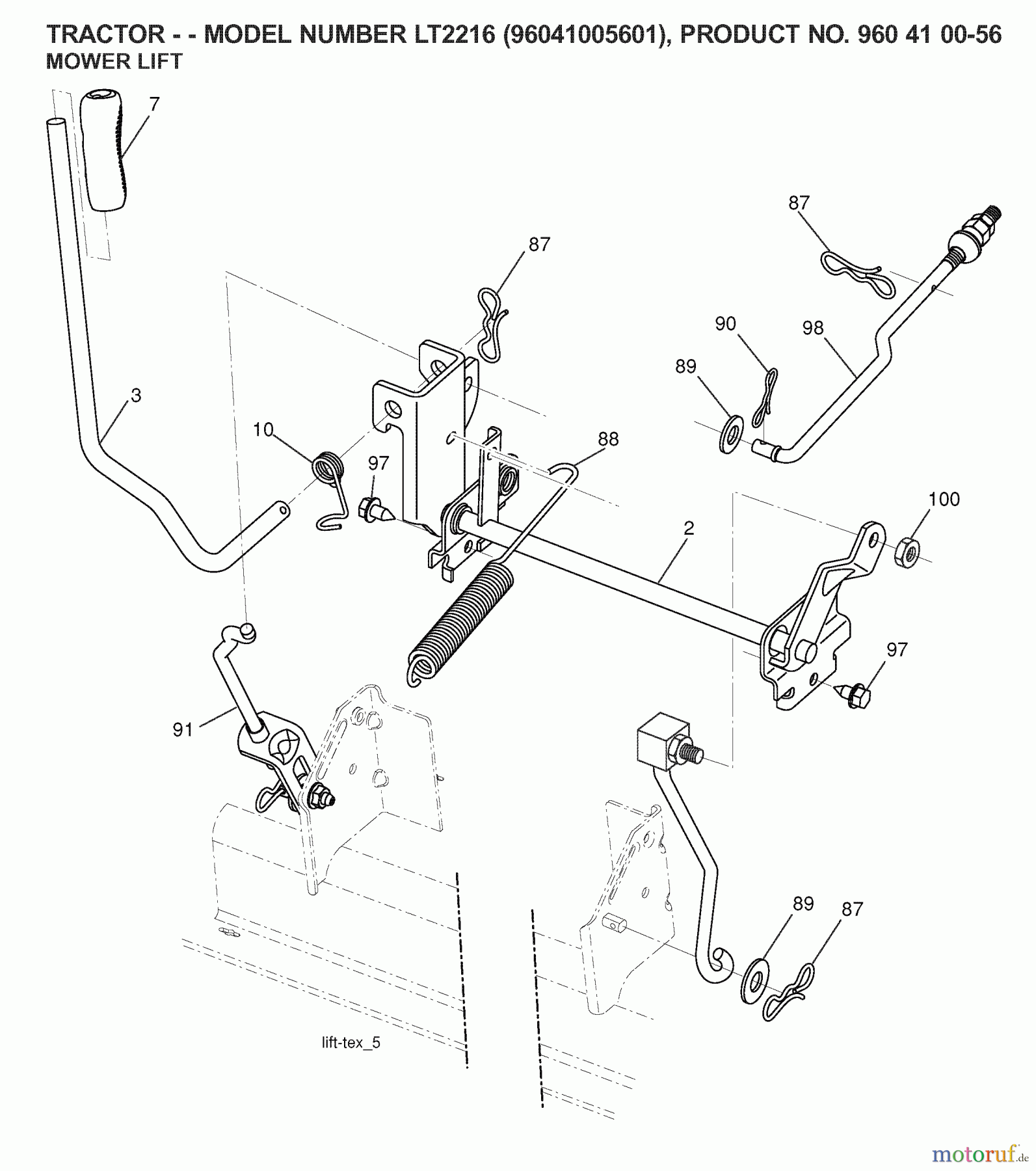 TRACTOR - - MODEL NUMBER LT2216 (96041005601), PRODUCT NO. 960 41 00-56
MOWER LIFT

7
87
87
90
98
89
3
10
97
88
100
2
97
91
89
87

lift-tex_5

motoruf.de