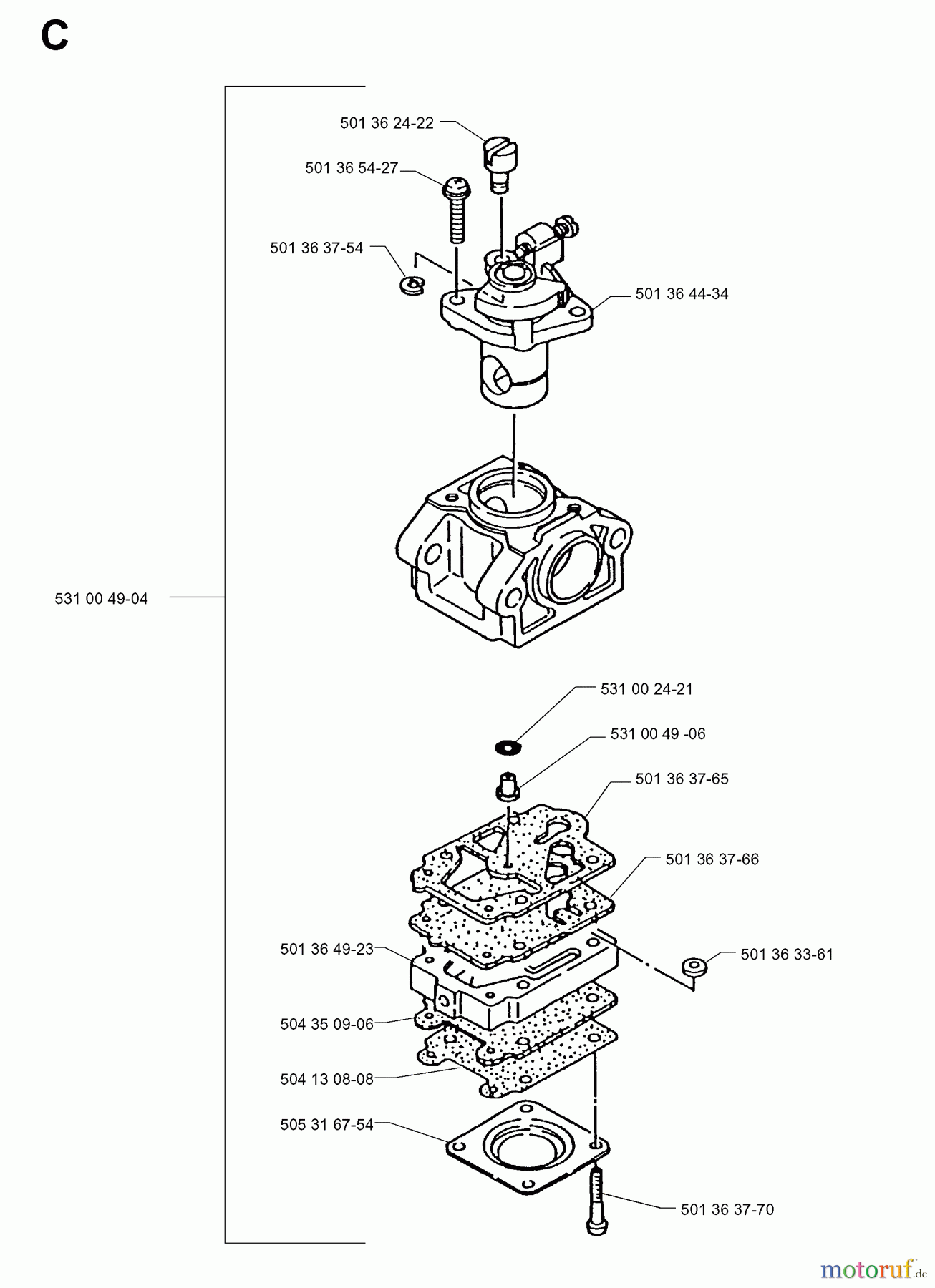 C

501 36 24-22

501 36 54-27

501 36 37-54

501 36 44-34

531 00 49-04

531 00 24-21

531 00 49 -06

501 36 37-65

501 36 37-66

501 36 49-23

501 36 33-61

504 35 09-06

504 13 08-08

505 31 67-54

501 36 37-70

motoruf.de