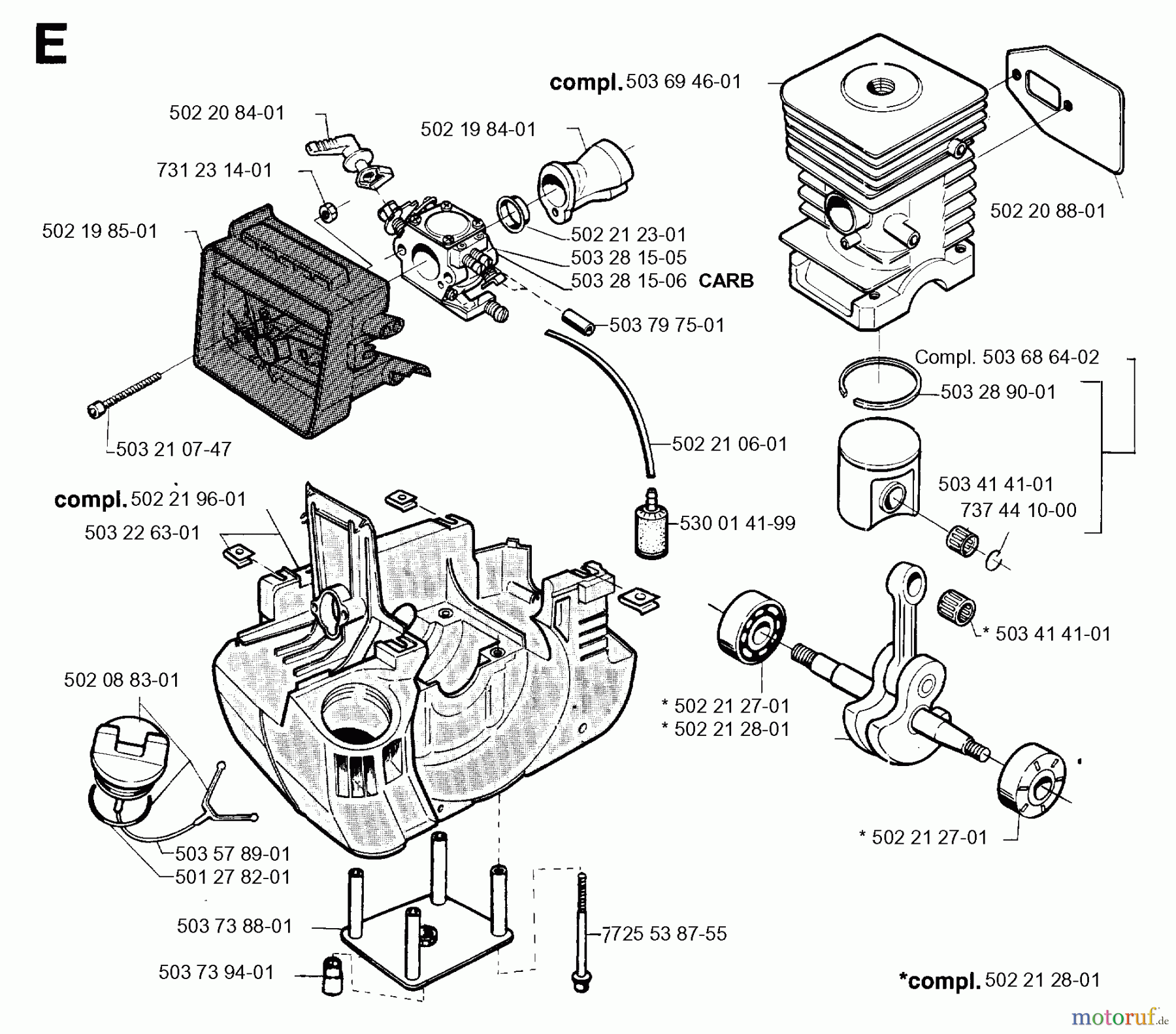 E

compl. 503 69 46-01

502 20 84-01

502 19 84-01

731 23 14-01

502 19 85-01

502 21 23-01
503 28 15-05
503 28 15-06 CARB

503 79 75-01

502 20 88-01

Compl. 503 68 64-02

503 28 90-01

503 21 07-47

502 21 06-01

503 41 41-01
737 44 10-00

compl. 502 21 96-01

503 22 63-01

530 01 41-99

* 503 41 41-01

502 08 83-01

* 502 21 27-01
* 502 21 28-01

* 502 21 27-01

503 57 89-01
501 27 82-01

503 73 88-01

7725 53 87-55

503 73 94-01

*compl. 502 21 28-01

motoruf.de