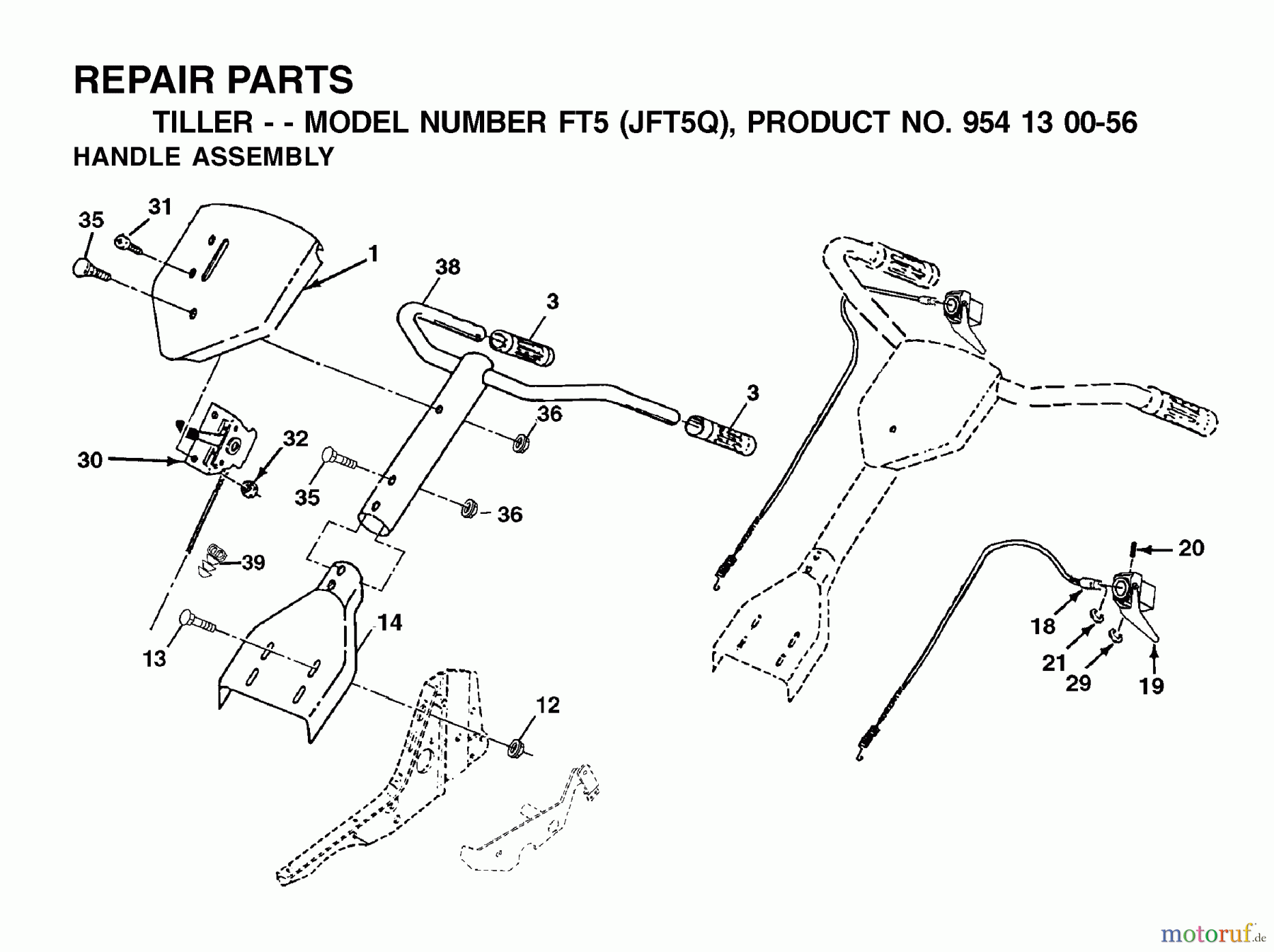 REPAIR PARTS
TILLER - - MODEL NUMBER FT5 (JFT5Q), PRODUCT NO. 954 13 00-56
HANDLE ASSEMBLY

35
31
1
38
3
3
36
30
32
35
36
39
14
13
12
20
18
21
29
19

motoruf.de