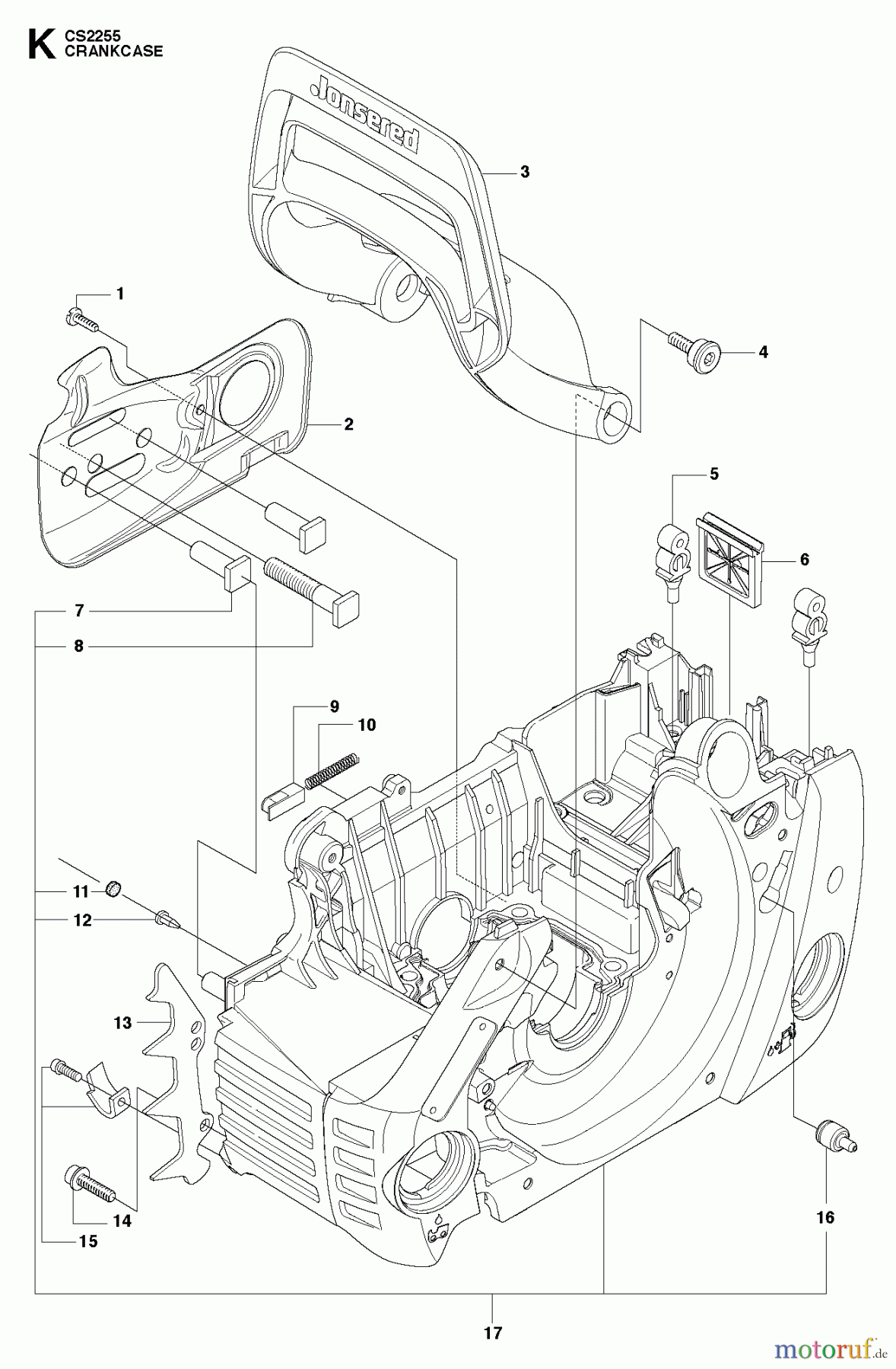 K CS2255
CRANKCASE

Jonsered

3

1

4

2

5

6

7

8

9

10

11

12

13

14

15

16

17

motoruf.de