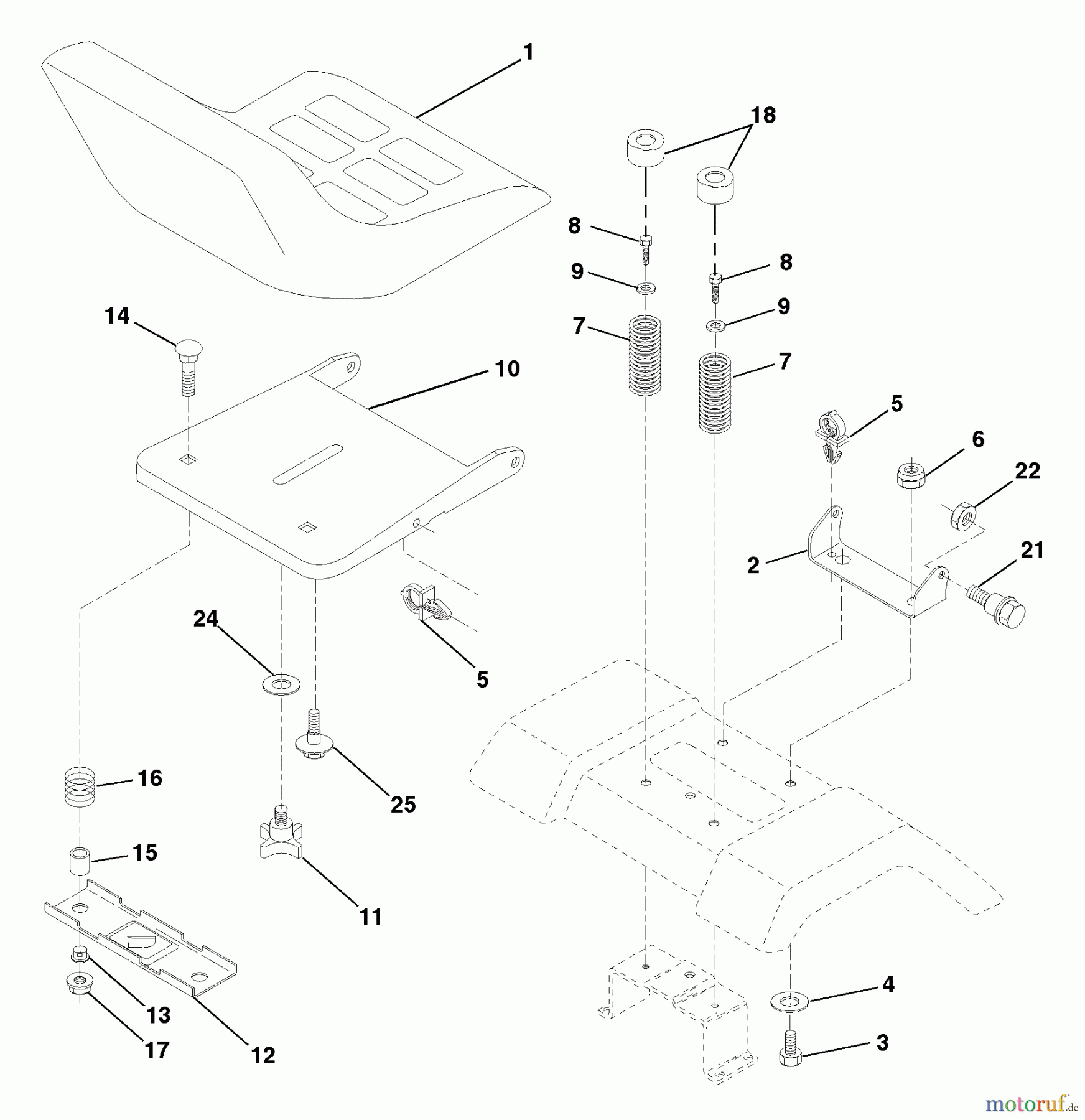 1
18
8
8
9
9
7
7
14
10
5
6
22
2
21
24
5
25
16
15
11
13
17
12
4
3
motoruf.de