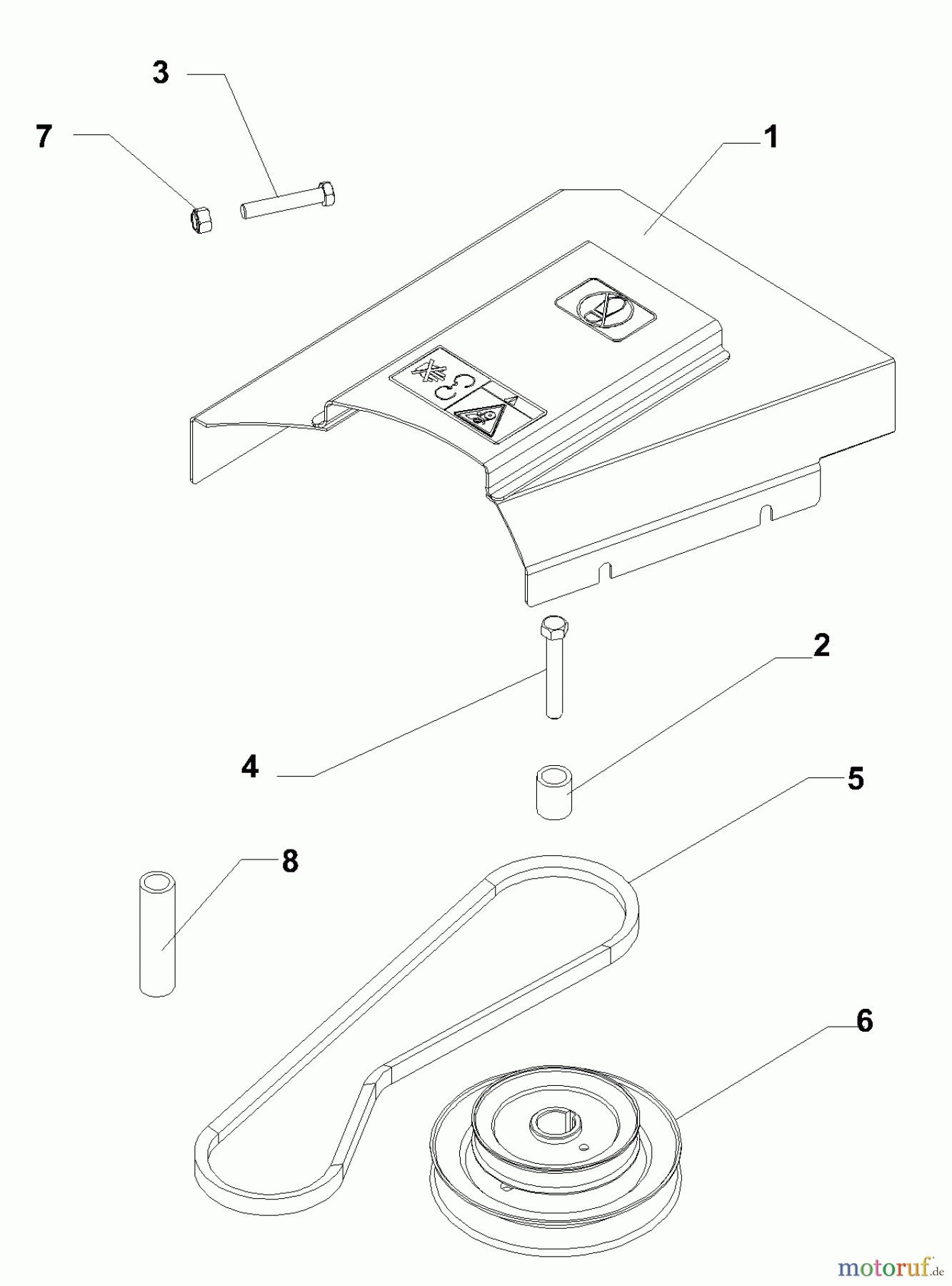 3
7
1
2
4
5
8
6
motoruf.de