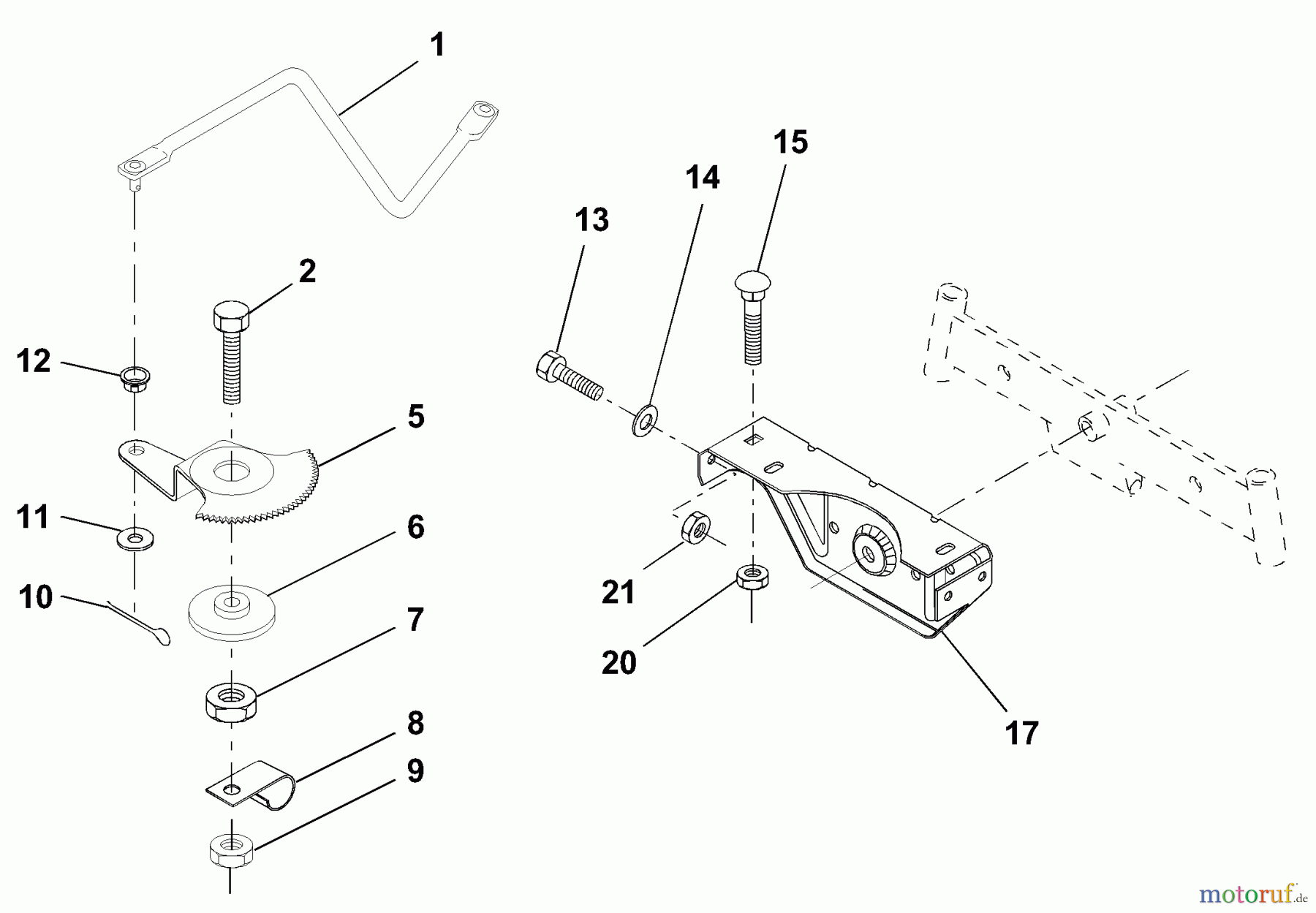 1
15
14
13
2
12
5
11
6
10
7
8
9
21
20
17
motoruf.de