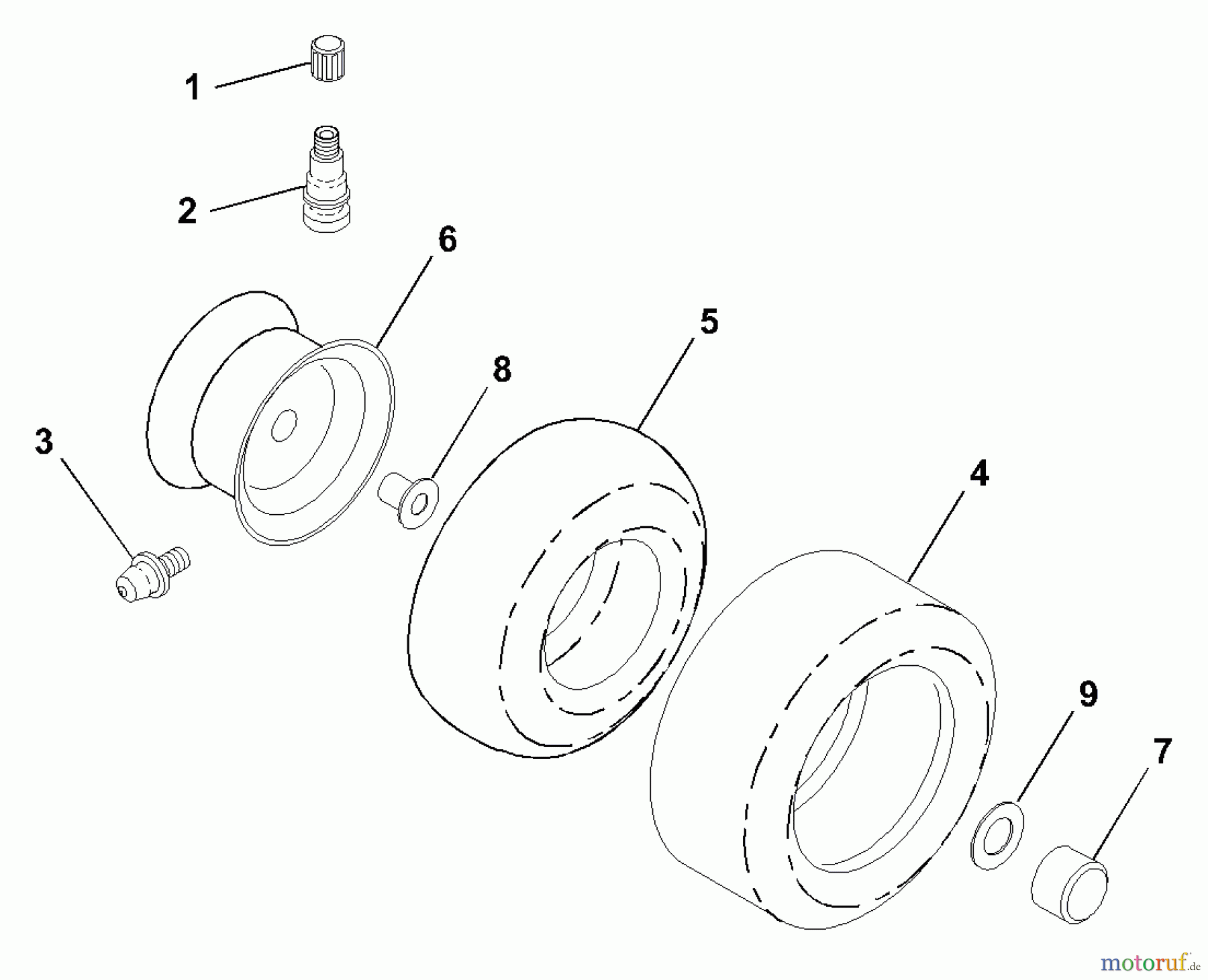 1
2
6
5
8
3
4
9
7
motoruf.de