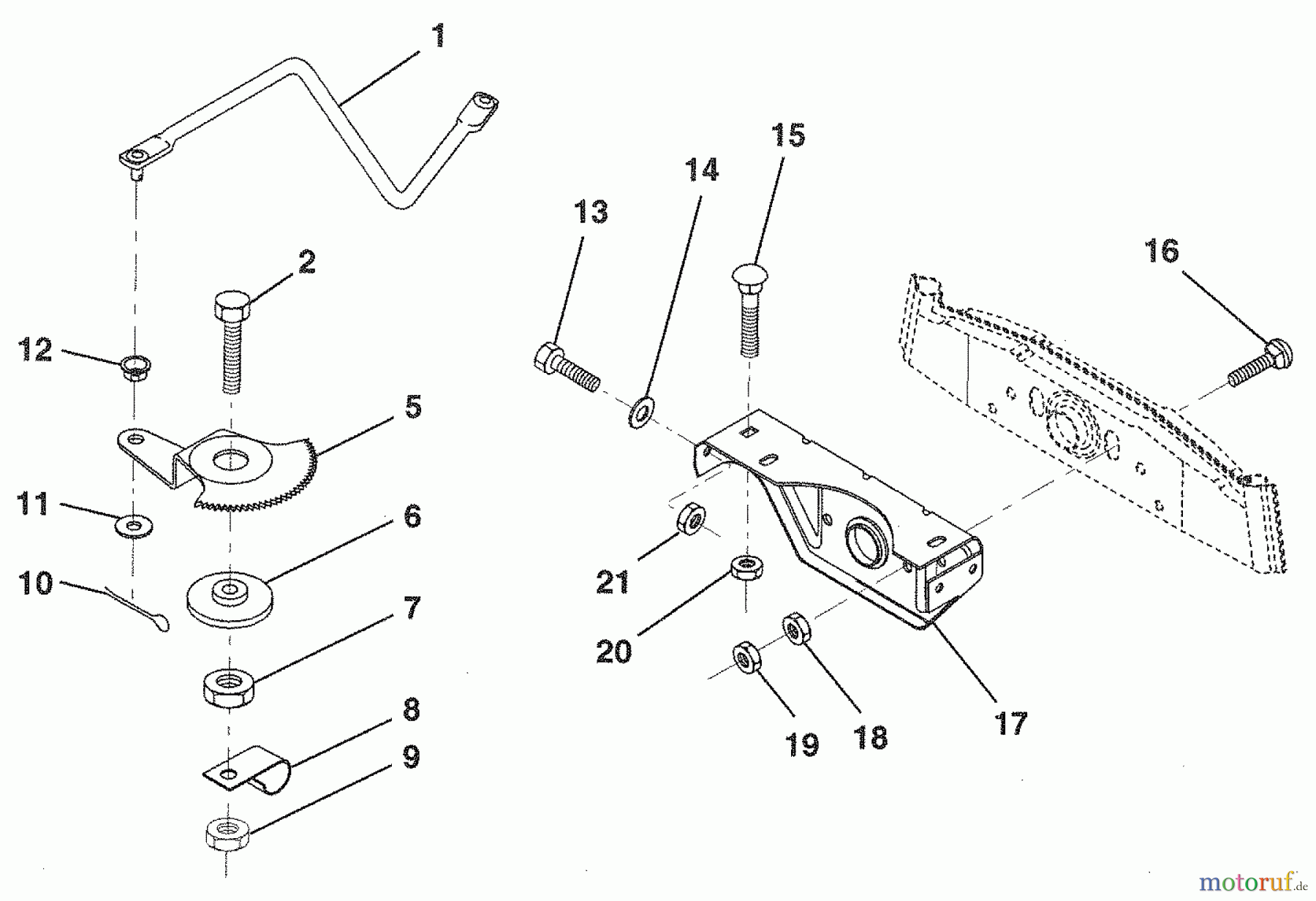 1
2
12
5
11
6
10
7
8
9
13
14
15
16
21
20
19
18
17
motoruf.de