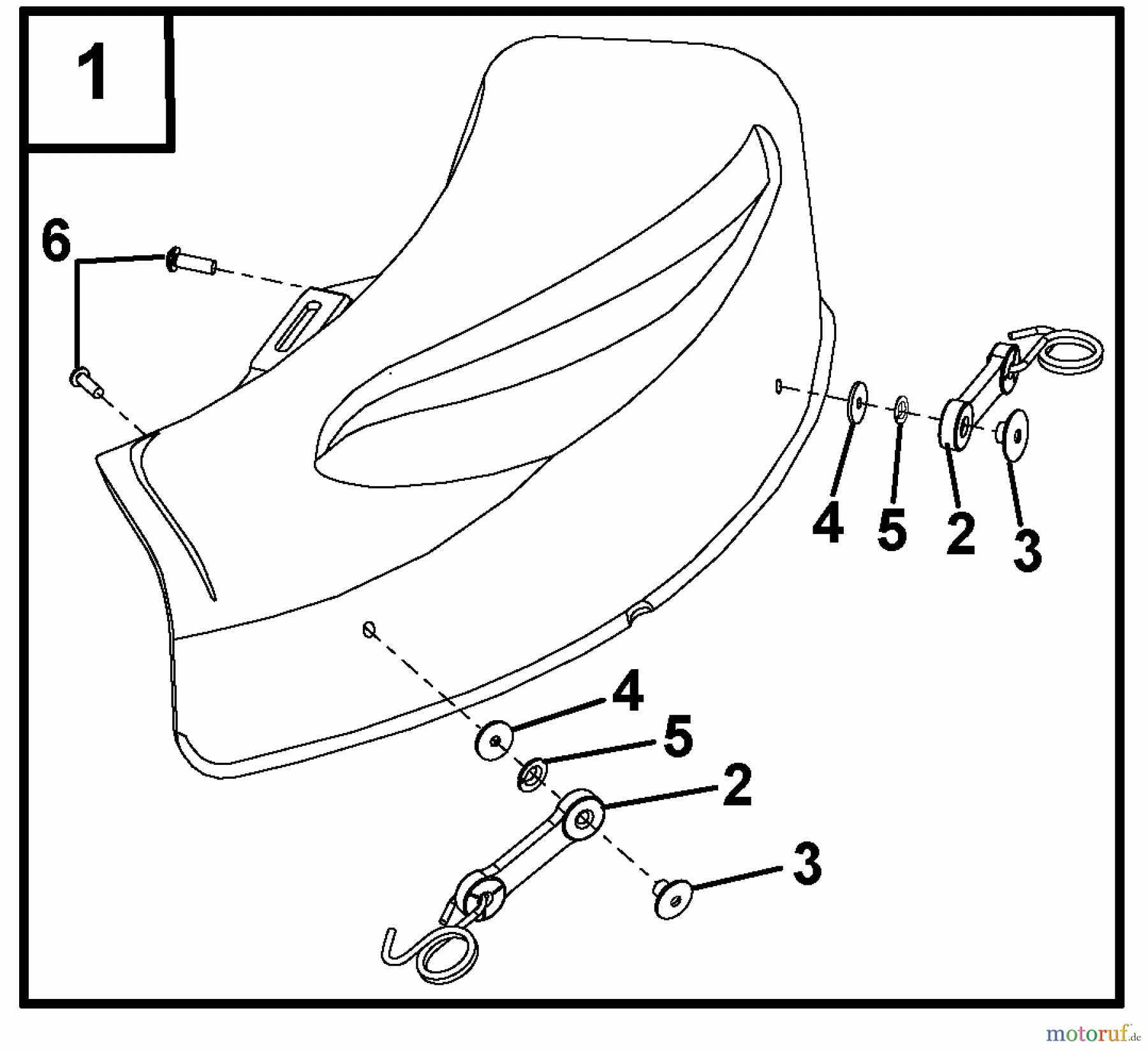 1

6

4 5 2 3

4

5

2

3

motoruf.de