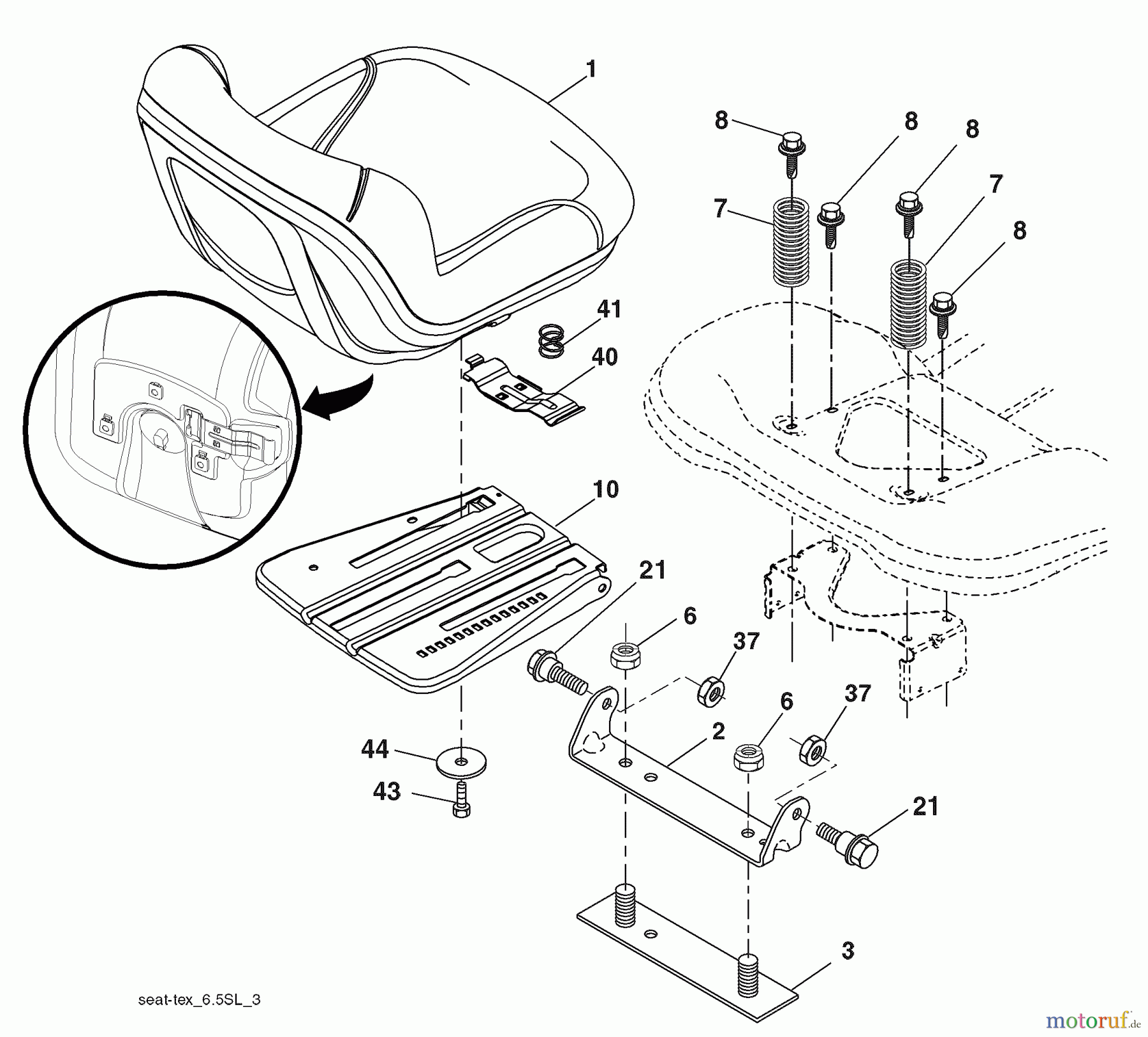 1

8
8
8
7
7
8

41
40

10

21
6
37
6
37
2

44
43

21

3

seat-tex_6.5SL_3

motoruf.de